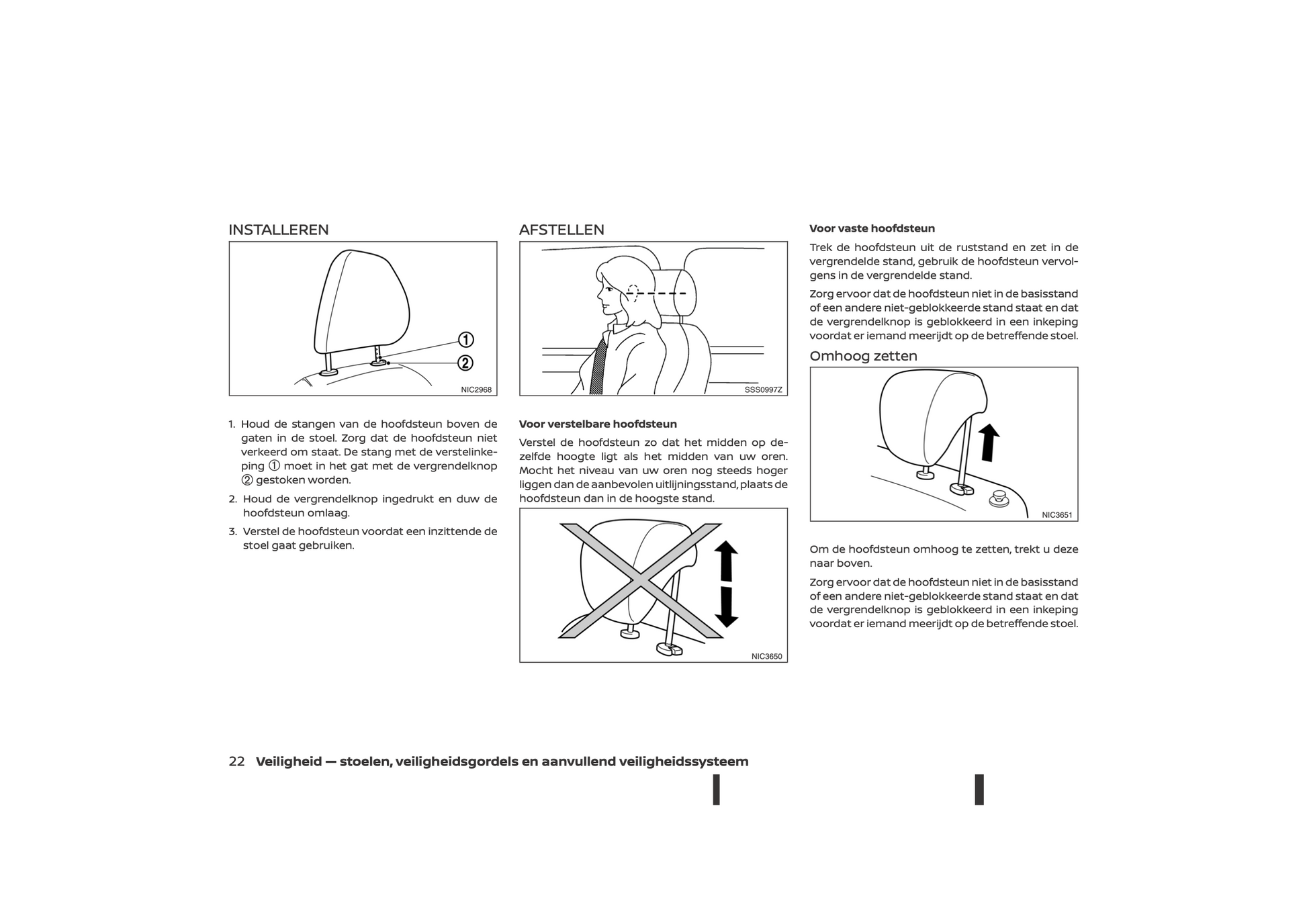 INSTALLEREN

①
②

NIC2968

1. Houd de stangen van de hoofdsteun boven de gaten in de stoel. Zorg dat de hoofdsteun niet verkeerd om staat. De stang met de verstelinkeping ① moet in het gat met de vergrendelknop ② gestoken worden.

2. Houd de vergrendelknop ingedrukt en duw de hoofdsteun omlaag.

3. Verstel de hoofdsteun voordat een inzittende de stoel gaat gebruiken.

AFSTELLEN

SSS0997Z

**Voor verstelbare hoofdsteun**

Verstel de hoofdsteun zo dat het midden op dezelfde hoogte ligt als het midden van uw oren. Mocht het niveau van uw oren nog steeds hoger liggen dan de aanbevolen uitlijningsstand, plaats de hoofdsteun dan in de hoogste stand.

NIC3650

**Voor vaste hoofdsteun**

Trek de hoofdsteun uit de ruststand en zet in de vergrendelde stand, gebruik de hoofdsteun vervolgens in de vergrendelde stand.

Zorg ervoor dat de hoofdsteun niet in de basisstand of een andere niet-geblokkeerde stand staat en dat de vergrendelknop is geblokkeerd in een inkeping voordat er iemand meerijdt op de betreffende stoel.

Omhoog zetten

NIC3651

Om de hoofdsteun omhoog te zetten, trekt u deze naar boven.

Zorg ervoor dat de hoofdsteun niet in de basisstand of een andere niet-geblokkeerde stand staat en dat de vergrendelknop is geblokkeerd in een inkeping voordat er iemand meerijdt op de betreffende stoel.

22 **Veiligheid — stoelen, veiligheidsgordels en aanvullend veiligheidssysteem**