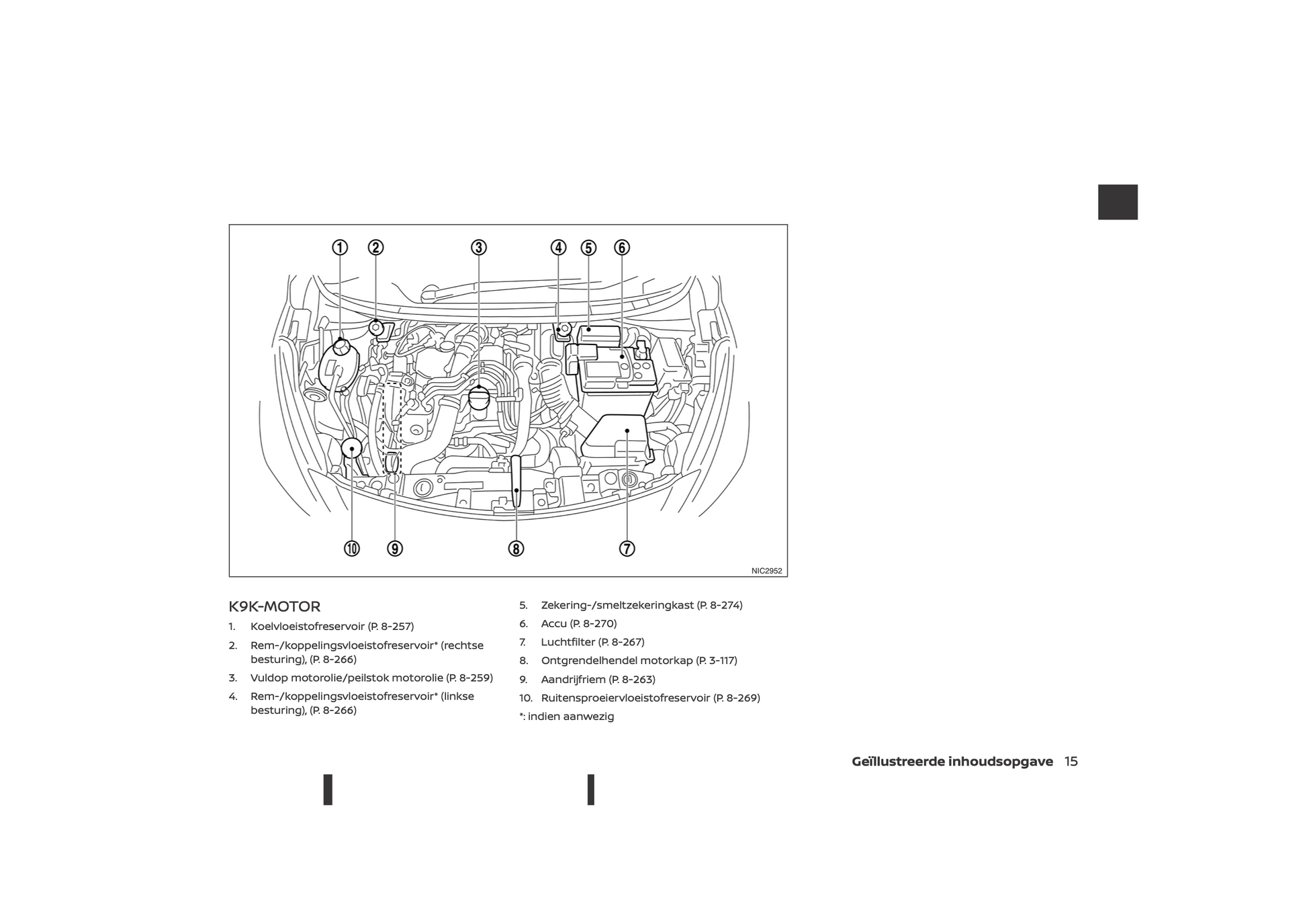 ①
②
③
④
⑤
⑥
⑩
⑨
⑧
⑦
NIC2952

K9K-MOTOR

1. Koelvloeistofreservoir (P. 8-257)
2. Rem-/koppelingsvloeistofreservoir* (rechtse besturing), (P. 8-266)
3. Vuldop motorolie/peilstok motorolie (P. 8-259)
4. Rem-/koppelingsvloeistofreservoir* (linkse besturing), (P. 8-266)
5. Zekering-/smeltzekeringkast (P. 8-274)
6. Accu (P. 8-270)
7. Luchtfilter (P. 8-267)
8. Ontgrendelhendel motorkap (P. 3-117)
9. Aandrijfriem (P. 8-263)
10. Ruitensproeiervloeistofreservoir (P. 8-269)

*: indien aanwezig

Geïllustreerde inhoudsopgave 15