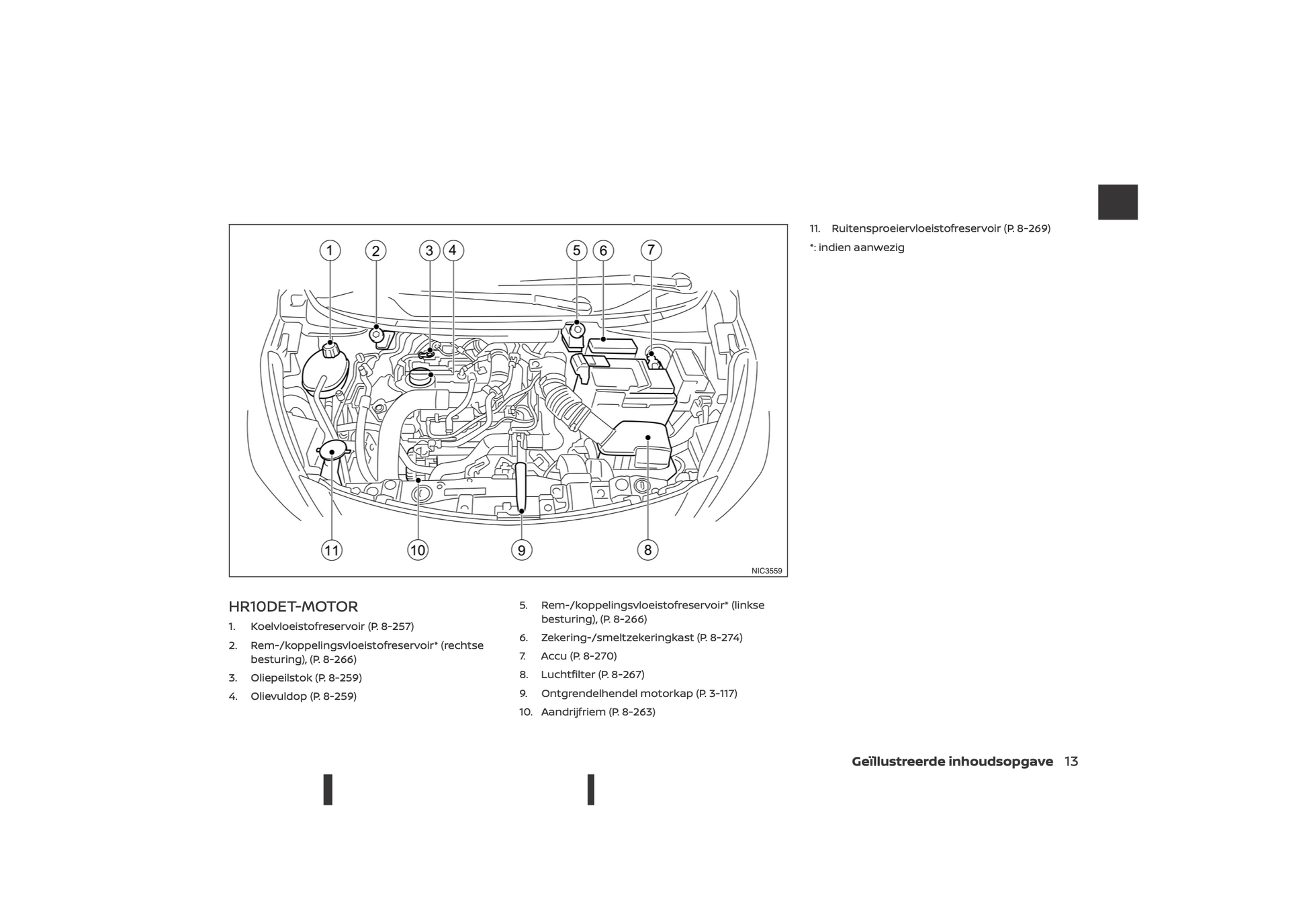 1 2 3 4 5 6 7

11 10 9 8

NIC3559

HR10DET-MOTOR

1. Koelvloeistofreservoir (P. 8-257)

2. Rem-/koppelingsvloeistofreservoir* (rechtse besturing), (P. 8-266)

3. Oliepeilstok (P. 8-259)

4. Olievuldop (P. 8-259)

5. Rem-/koppelingsvloeistofreservoir* (linkse besturing), (P. 8-266)

6. Zekering-/smeltzekeringkast (P. 8-274)

7. Accu (P. 8-270)

8. Luchtfilter (P. 8-267)

9. Ontgrendelhendel motorkap (P. 3-117)

10. Aandrijfriem (P. 8-263)

11. Ruitensproeiervloeistofreservoir (P. 8-269)

*: indien aanwezig

Geïllustreerde inhoudsopgave 13