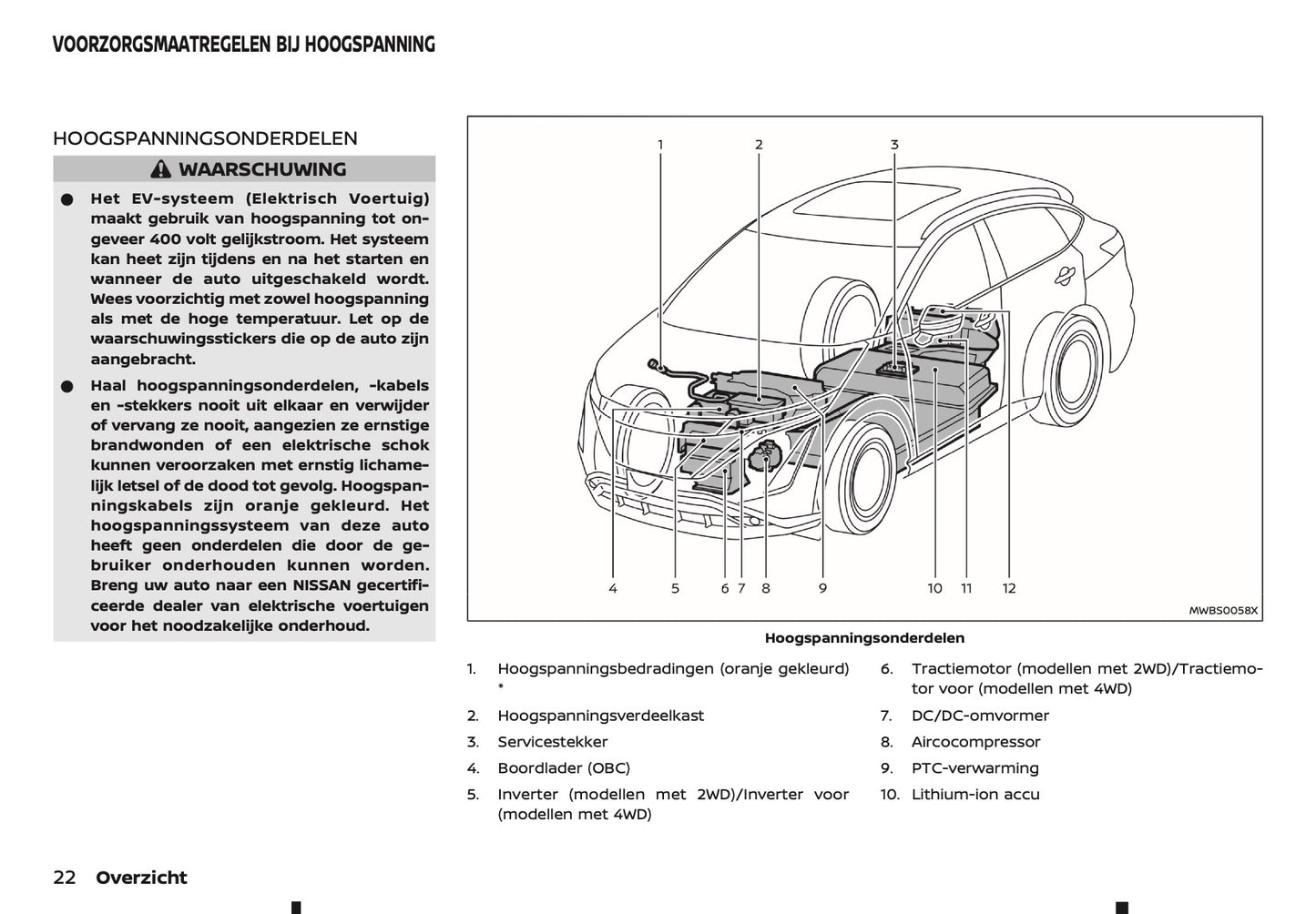 VOORZORGSMAATREGELEN BIJ HOOGSPANNING

HOOGSPANNINGSONDERDELEN

WAARSCHUWING

● Het EV-systeem (Elektrisch Voertuig) maakt gebruik van hoogspanning tot ongeveer 400 volt gelijkstroom. Het systeem kan heet zijn tijdens en na het starten en wanneer de auto uitgeschakeld wordt. Wees voorzichtig met zowel hoogspanning als met de hoge temperatuur. Let op de waarschuwingsstickers die op de auto zijn aangebracht.

● Haal hoogspanningsonderdelen, -kabels en -stekkers nooit uit elkaar en verwijder of vervang ze nooit, aangezien ze ernstige brandwonden of een elektrische schok kunnen veroorzaken met ernstig lichamelijk letsel of de dood tot gevolg. Hoogspanningskabels zijn oranje gekleurd. Het hoogspanningssysteem van deze auto heeft geen onderdelen die door de gebruiker onderhouden kunnen worden. Breng uw auto naar een NISSAN gecertificeerde dealer van elektrische voertuigen voor het noodzakelijke onderhoud.

1 2 3

4 5 6 7 8 9 10 11 12

MWBS0058X

Hoogspanningsonderdelen

1. Hoogspanningsbedradingen (oranje gekleurd) *
2. Hoogspanningsverdeelkast
3. Servicestekker
4. Boordlader (OBC)
5. Inverter (modellen met 2WD)/Inverter voor (modellen met 4WD)

6. Tractiemotor (modellen met 2WD)/Tractiemotor voor (modellen met 4WD)
7. DC/DC-omvormer
8. Aircocompressor
9. PTC-verwarming
10. Lithium-ion accu

22 Overzicht