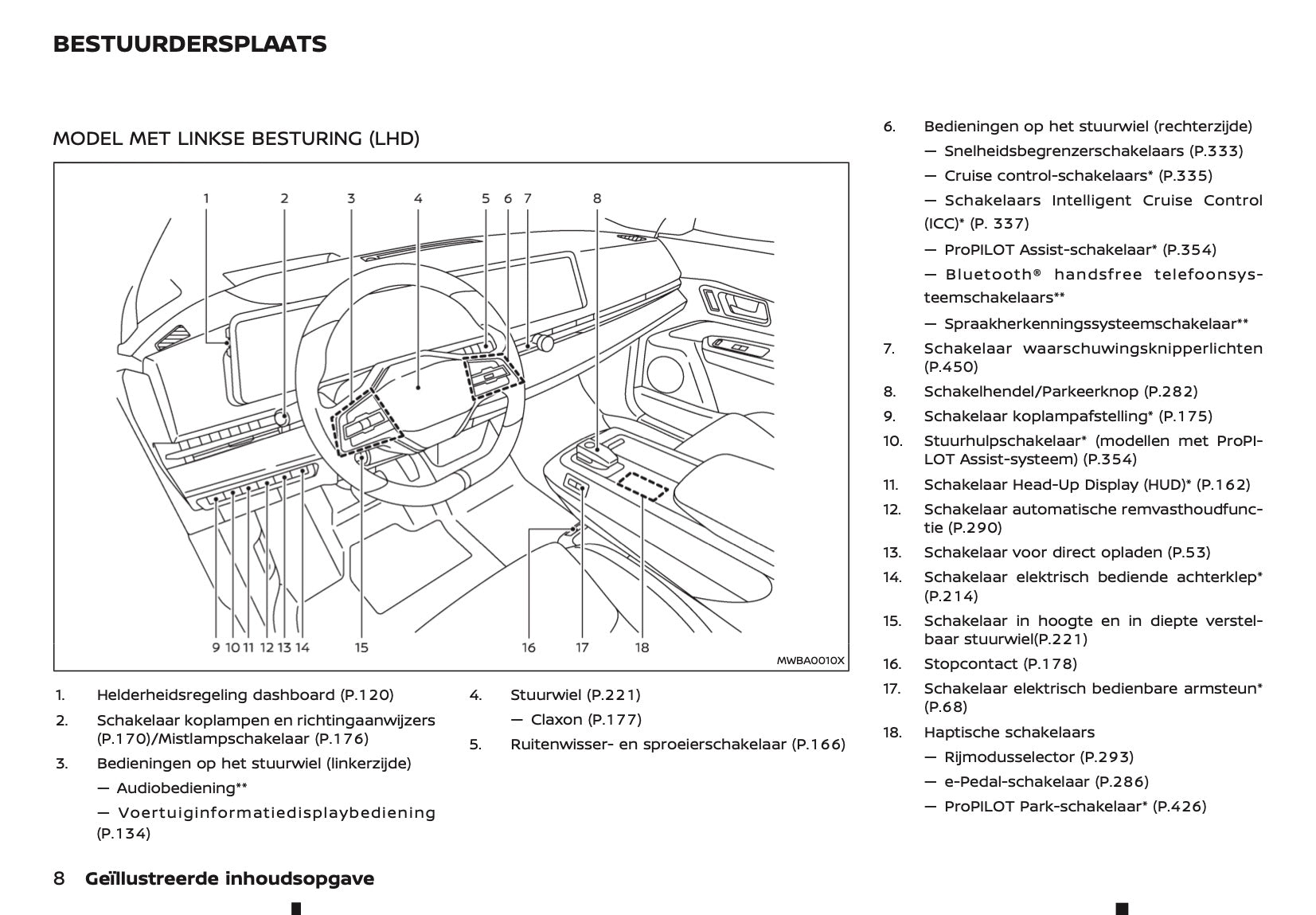 BESTUURDERSPLAATS

MODEL MET LINKSE BESTURING (LHD)

1 2 3 4 5 6 7 8

9 10 11 12 13 14 15 16 17 18

MWBA0010X

1. Helderheidsregeling dashboard (P.120)
2. Schakelaar koplampen en richtingaanwijzers (P.170)/Mistlampschakelaar (P.176)
3. Bedieningen op het stuurwiel (linkerzijde)
— Audiobediening**
— Voertuiginformatiedisplaybediening (P.134)

4. Stuurwiel (P.221)
— Claxon (P.177)
5. Ruitenwisser- en sproeierschakelaar (P.166)

6. Bedieningen op het stuurwiel (rechterzijde)
— Snelheidsbegrenzerschakelaars (P.333)
— Cruise control-schakelaars* (P.335)
— Schakelaars Intelligent Cruise Control (ICC)* (P. 337)
— ProPILOT Assist-schakelaar* (P.354)
— Bluetooth® handsfree telefoonsysteemschakelaars**
— Spraakherkenningssysteemschakelaar**
7. Schakelaar waarschuwingsknipperlichten (P.450)
8. Schakelhendel/Parkeerknop (P.282)
9. Schakelaar koplampafstelling* (P.175)
10. Stuurhulpschakelaar* (modellen met ProPILOT Assist-systeem) (P.354)
11. Schakelaar Head-Up Display (HUD)* (P.162)
12. Schakelaar automatische remvasthoudfunctie (P.290)
13. Schakelaar voor direct opladen (P.53)
14. Schakelaar elektrisch bediende achterklep* (P.214)
15. Schakelaar in hoogte en in diepte verstelbaar stuurwiel(P.221)
16. Stopcontact (P.178)
17. Schakelaar elektrisch bedienbare armsteun* (P.68)
18. Haptische schakelaars
— Rijmodusselector (P.293)
— e-Pedal-schakelaar (P.286)
— ProPILOT Park-schakelaar* (P.426)

8 Geïllustreerde inhoudsopgave