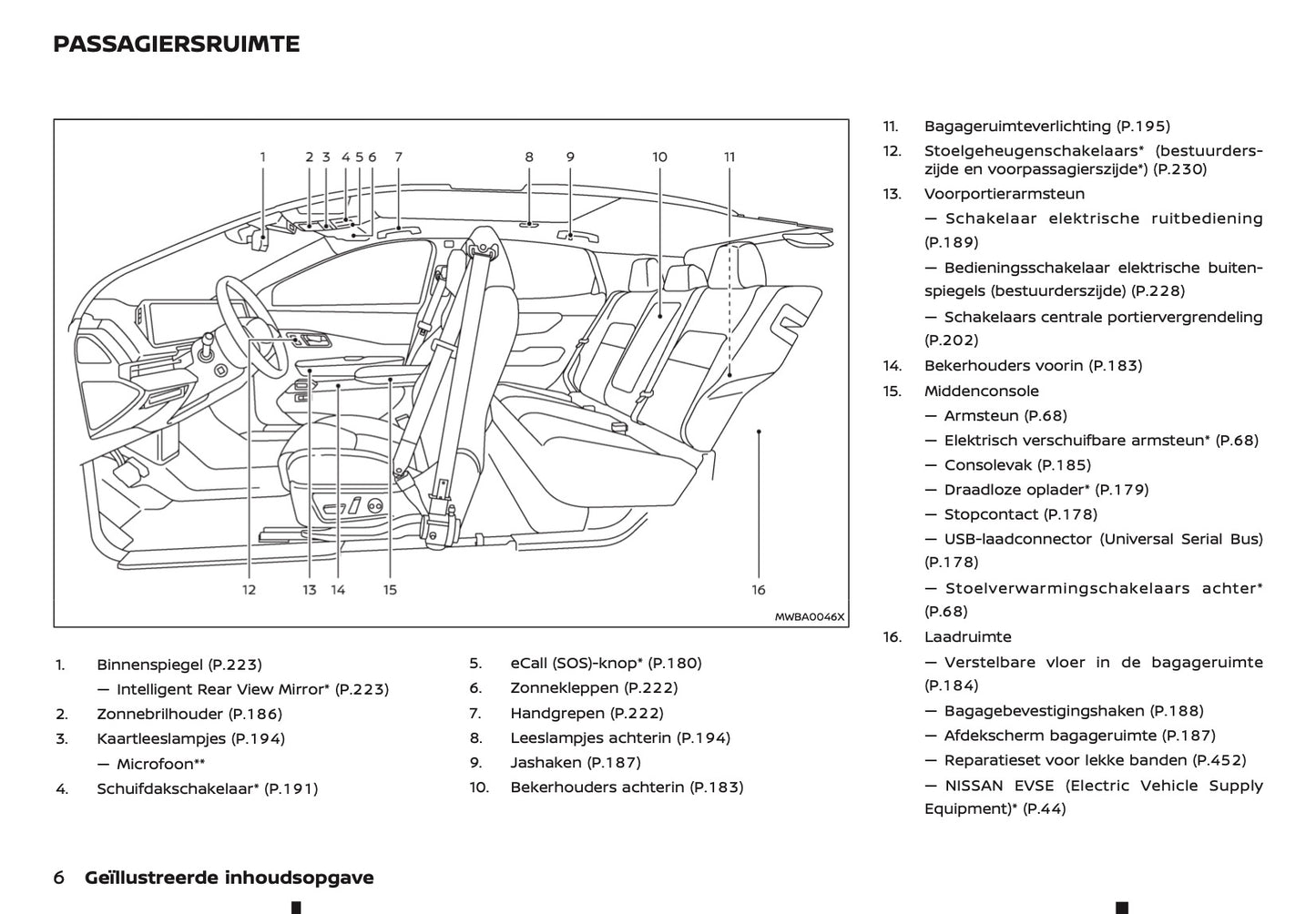 PASSAGIERSRUIMTE

1 2 3 4 5 6 7 8 9 10 11

12 13 14 15 16

MWBA0046X

1. Binnenspiegel (P.223)
— Intelligent Rear View Mirror* (P.223)
2. Zonnebrilhouder (P.186)
3. Kaartleeslampjes (P.194)
— Microfoon**
4. Schuifdakschakelaar* (P.191)

5. eCall (SOS)-knop* (P.180)
6. Zonnekleppen (P.222)
7. Handgrepen (P.222)
8. Leeslampjes achterin (P.194)
9. Jashaken (P.187)
10. Bekerhouders achterin (P.183)

11. Bagageruimteverlichting (P.195)
12. Stoelgeheugenschakelaars* (bestuurderszijde en voorpassagierszijde*) (P.230)
13. Voorportierarmsteun
— Schakelaar elektrische ruitbediening (P.189)
— Bedieningsschakelaar elektrische buitenspiegels (bestuurderszijde) (P.228)
— Schakelaars centrale portiervergrendeling (P.202)
14. Bekerhouders voorin (P.183)
15. Middenconsole
— Armsteun (P.68)
— Elektrisch verschuifbare armsteun* (P.68)
— Consolevak (P.185)
— Draadloze oplader* (P.179)
— Stopcontact (P.178)
— USB-laadconnector (Universal Serial Bus) (P.178)
— Stoelverwarmingschakelaars achter* (P.68)
16. Laadruimte
— Verstelbare vloer in de bagageruimte (P.184)
— Bagagebevestigingshaken (P.188)
— Afdekscherm bagageruimte (P.187)
— Reparatieset voor lekke banden (P.452)
— NISSAN EVSE (Electric Vehicle Supply Equipment)* (P.44)

6 Geïllustreerde inhoudsopgave