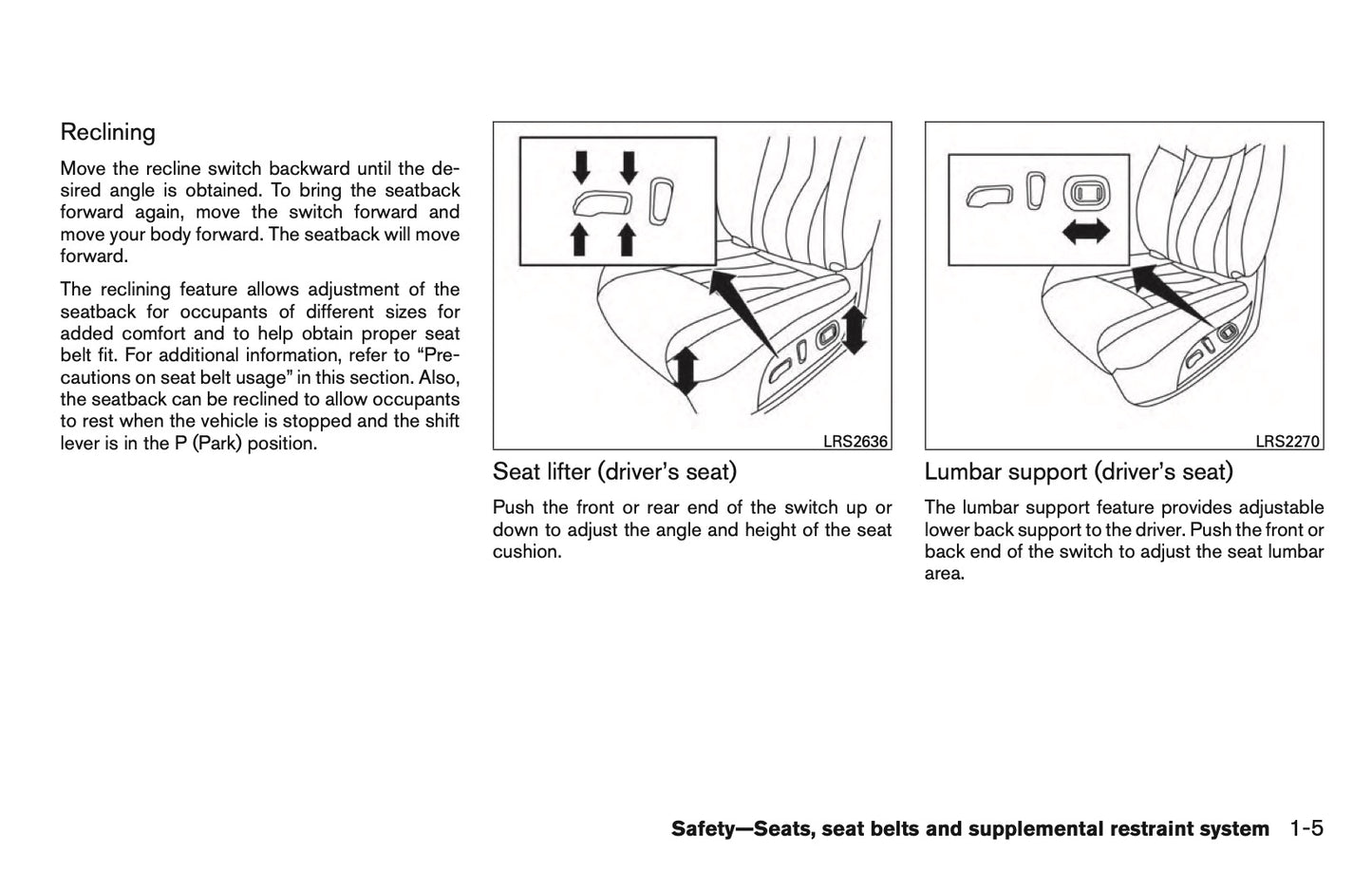 Reclining

Move the recline switch backward until the desired angle is obtained. To bring the seatback forward again, move the switch forward and move your body forward. The seatback will move forward.

The reclining feature allows adjustment of the seatback for occupants of different sizes for added comfort and to help obtain proper seat belt fit. For additional information, refer to “Precautions on seat belt usage” in this section. Also, the seatback can be reclined to allow occupants to rest when the vehicle is stopped and the shift lever is in the P (Park) position.

LRS2636

Seat lifter (driver’s seat)

Push the front or rear end of the switch up or down to adjust the angle and height of the seat cushion.

LRS2270

Lumbar support (driver’s seat)

The lumbar support feature provides adjustable lower back support to the driver. Push the front or back end of the switch to adjust the seat lumbar area.

Safety—Seats, seat belts and supplemental restraint system 1-5