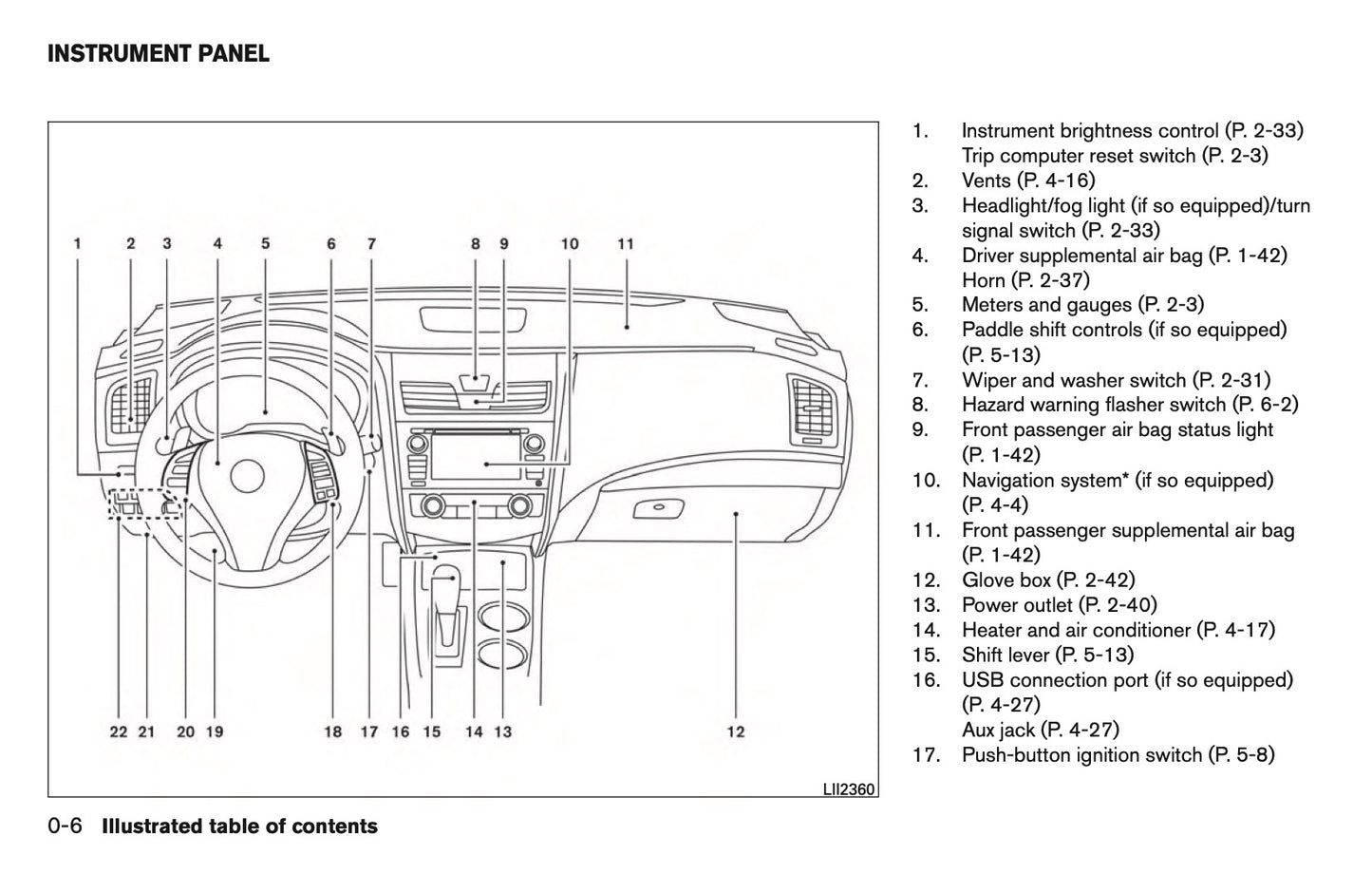 INSTRUMENT PANEL

1 2 3 4 5 6 7 8 9 10 11

22 21 20 19 18 17 16 15 14 13 12

LII2360

1. Instrument brightness control (P. 2-33) Trip computer reset switch (P. 2-3)
2. Vents (P. 4-16)
3. Headlight/fog light (if so equipped)/turn signal switch (P. 2-33)
4. Driver supplemental air bag (P. 1-42) Horn (P. 2-37)
5. Meters and gauges (P. 2-3)
6. Paddle shift controls (if so equipped) (P. 5-13)
7. Wiper and washer switch (P. 2-31)
8. Hazard warning flasher switch (P. 6-2)
9. Front passenger air bag status light (P. 1-42)
10. Navigation system* (if so equipped) (P. 4-4)
11. Front passenger supplemental air bag (P. 1-42)
12. Glove box (P. 2-42)
13. Power outlet (P. 2-40)
14. Heater and air conditioner (P. 4-17)
15. Shift lever (P. 5-13)
16. USB connection port (if so equipped) (P. 4-27) Aux jack (P. 4-27)
17. Push-button ignition switch (P. 5-8)

0-6 Illustrated table of contents