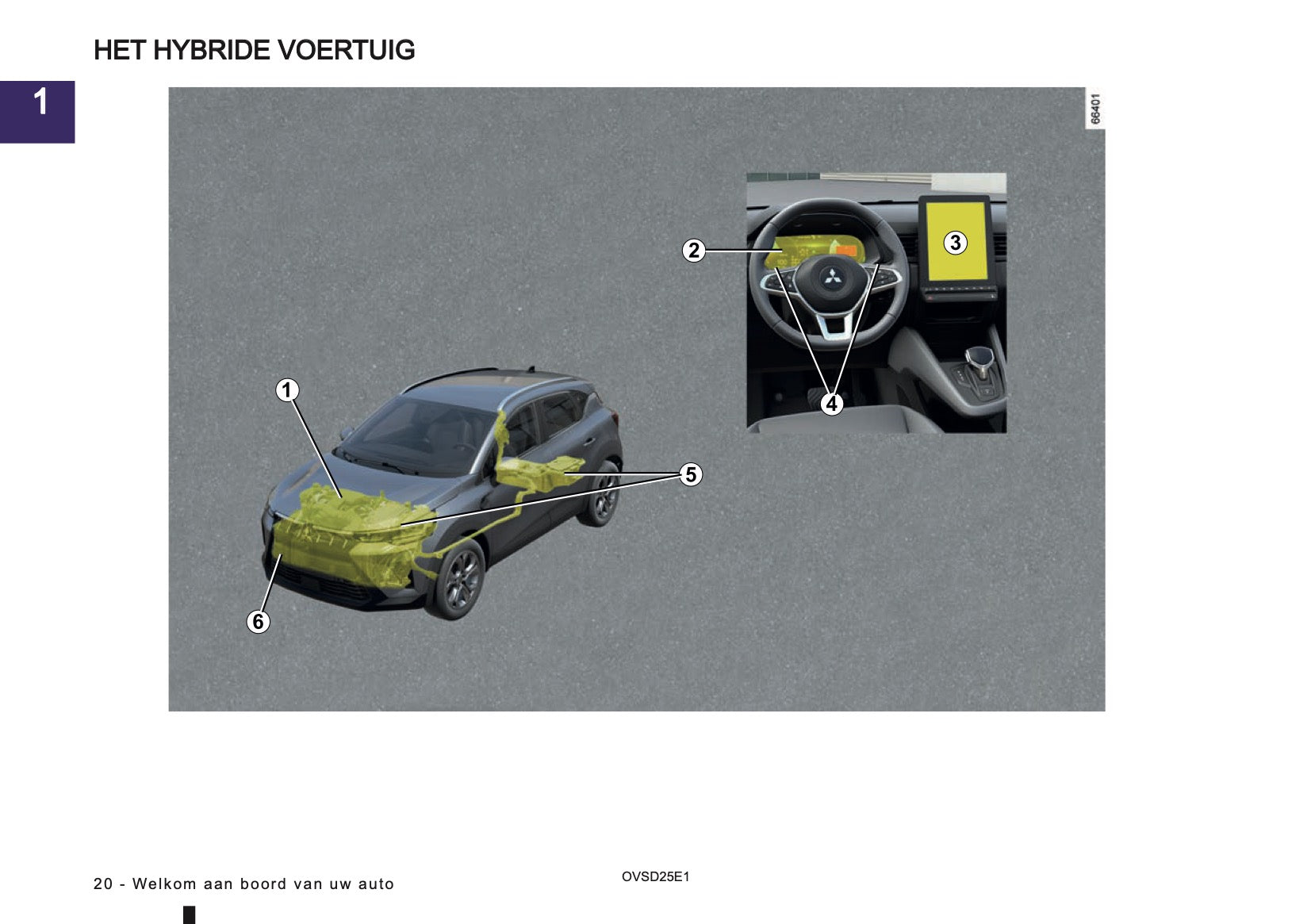 HET HYBRIDE VOERTUIG

1

66401

2

3

4

1

5

6

20 - Welkom aan boord van uw auto

OVSD25E1