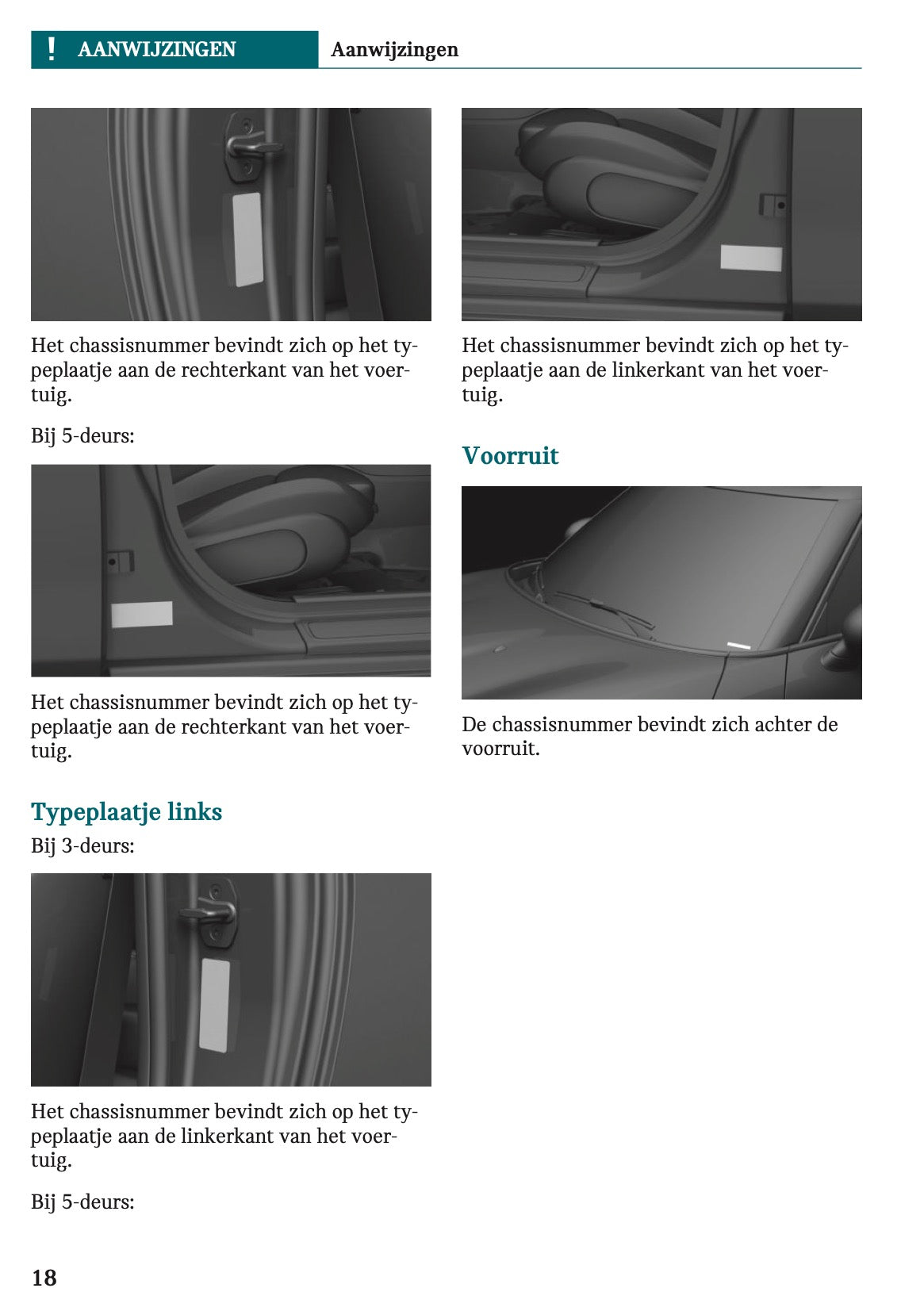 ! AANWIJZINGEN Aanwijzingen

Het chassisnummer bevindt zich op het typeplaatje aan de rechterkant van het voertuig.

Bij 5-deurs:

Het chassisnummer bevindt zich op het typeplaatje aan de rechterkant van het voertuig.

Typeplaatje links

Bij 3-deurs:

Het chassisnummer bevindt zich op het typeplaatje aan de linkerkant van het voertuig.

Bij 5-deurs:

Het chassisnummer bevindt zich op het typeplaatje aan de linkerkant van het voertuig.

Voorruit

De chassisnummer bevindt zich achter de voorruit.

18