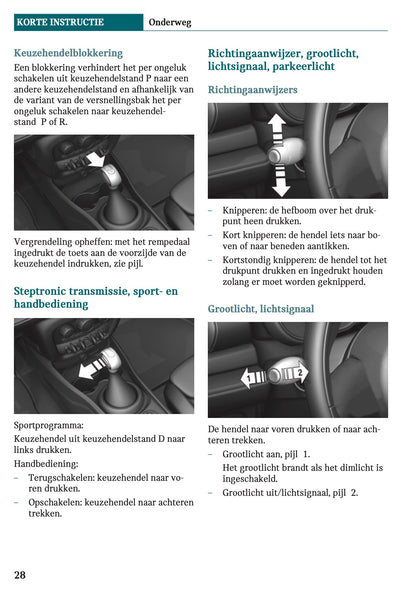 KORTE INSTRUCTIE Onderweg

Keuzehendelblokkering
Een blokkering verhindert het per ongeluk schakelen uit keuzehendelstand P naar een andere keuzehendelstand en afhankelijk van de variant van de versnellingsbak het per ongeluk schakelen naar keuzehendelstand P of R.

Vergrendeling opheffen: met het rempedaal ingedrukt de toets aan de voorzijde van de keuzehendel indrukken, zie pijl.

Steptronic transmissie, sport- en handbediening

Sportprogramma:
Keuzehendel uit keuzehendelstand D naar links drukken.
Handbediening:
– Terugschakelen: keuzehendel naar voren drukken.
– Opschakelen: keuzehendel naar achteren trekken.

Richtingaanwijzer, grootlicht, lichtsignaal, parkeerlicht

Richtingaanwijzers

– Knipperen: de hefboom over het drukpunt heen drukken.
– Kort knipperen: de hendel iets naar boven of naar beneden aantikken.
– Kortstondig knipperen: de hendel tot het drukpunt drukken en ingedrukt houden zolang er moet worden geknipperd.

Grootlicht, lichtsignaal

1 2

De hendel naar voren drukken of naar achteren trekken.
– Grootlicht aan, pijl 1.
Het grootlicht brandt als het dimlicht is ingeschakeld.
– Grootlicht uit/lichtsignaal, pijl 2.

28