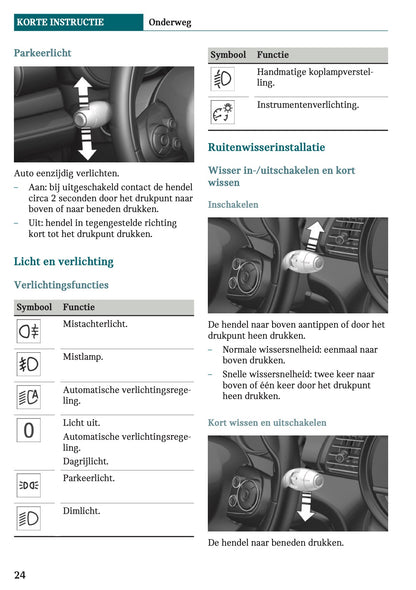 KORTE INSTRUCTIE Onderweg

Parkeerlicht

Auto eenzijdig verlichten.

– Aan: bij uitgeschakeld contact de hendel circa 2 seconden door het drukpunt naar boven of naar beneden drukken.
– Uit: hendel in tegengestelde richting kort tot het drukpunt drukken.

Licht en verlichting

Verlichtingsfuncties

| Symbool | Functie |
|---|---|
| | Mistachterlicht. |
| | Mistlamp. |
| | Automatische verlichtingsregeling. |
| 0 | Licht uit. Automatische verlichtingsregeling. Dagrijlicht. |
| | Parkeerlicht. |
| | Dimlicht. |

| Symbool | Functie |
|---|---|
| | Handmatige koplampverstelling. |
| | Instrumentenverlichting. |

Ruitenwisserinstallatie

Wisser in-/uitschakelen en kort wissen

Inschakelen

De hendel naar boven aantippen of door het drukpunt heen drukken.

– Normale wissersnelheid: eenmaal naar boven drukken.
– Snelle wissersnelheid: twee keer naar boven of één keer door het drukpunt heen drukken.

Kort wissen en uitschakelen

De hendel naar beneden drukken.

24