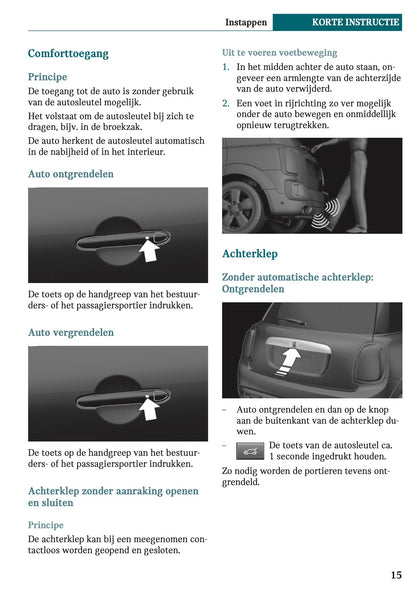 Instappen KORTE INSTRUCTIE

Comforttoegang

Principe

De toegang tot de auto is zonder gebruik van de autosleutel mogelijk.

Het volstaat om de autosleutel bij zich te dragen, bijv. in de broekzak.

De auto herkent de autosleutel automatisch in de nabijheid of in het interieur.

Auto ontgrendelen

De toets op de handgreep van het bestuurders- of het passagiersportier indrukken.

Auto vergrendelen

De toets op de handgreep van het bestuurders- of het passagiersportier indrukken.

Achterklep zonder aanraking openen en sluiten

Principe

De achterklep kan bij een meegenomen contactloos worden geopend en gesloten.

Uit te voeren voetbeweging

1. In het midden achter de auto staan, ongeveer een armlengte van de achterzijde van de auto verwijderd.

2. Een voet in rijrichting zo ver mogelijk onder de auto bewegen en onmiddellijk opnieuw terugtrekken.

Achterklep

Zonder automatische achterklep: Ontgrendelen

– Auto ontgrendelen en dan op de knop aan de buitenkant van de achterklep duwen.

– De toets van de autosleutel ca. 1 seconde ingedrukt houden.

Zo nodig worden de portieren tevens ontgrendeld.

15