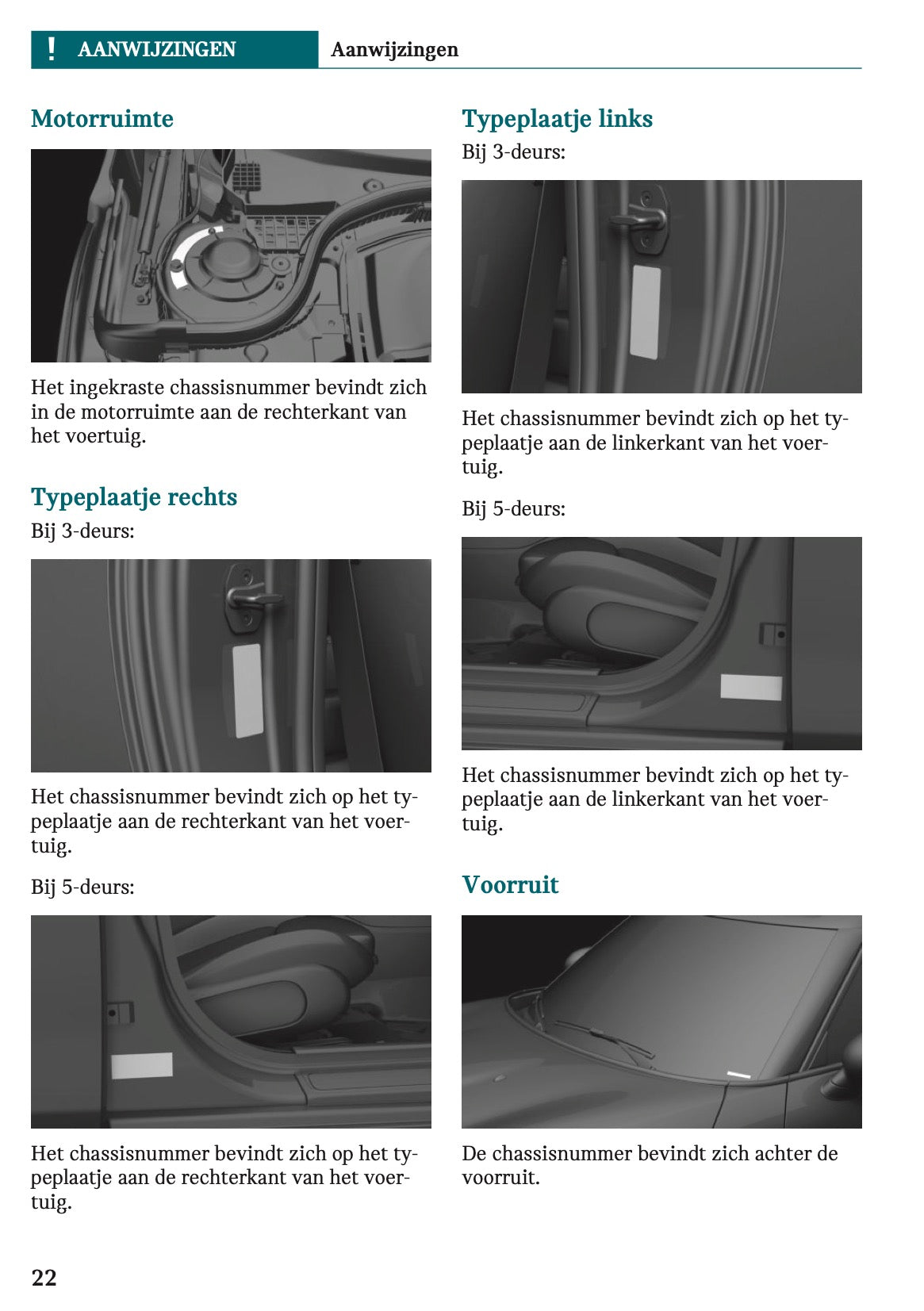 ! AANWIJZINGEN Aanwijzingen

Motorruimte

Het ingekraste chassisnummer bevindt zich in de motorruimte aan de rechterkant van het voertuig.

Typeplaatje rechts

Bij 3-deurs:

Het chassisnummer bevindt zich op het typeplaatje aan de rechterkant van het voertuig.

Bij 5-deurs:

Het chassisnummer bevindt zich op het typeplaatje aan de rechterkant van het voertuig.

Typeplaatje links

Bij 3-deurs:

Het chassisnummer bevindt zich op het typeplaatje aan de linkerkant van het voertuig.

Bij 5-deurs:

Het chassisnummer bevindt zich op het typeplaatje aan de linkerkant van het voertuig.

Voorruit

De chassisnummer bevindt zich achter de voorruit.

22