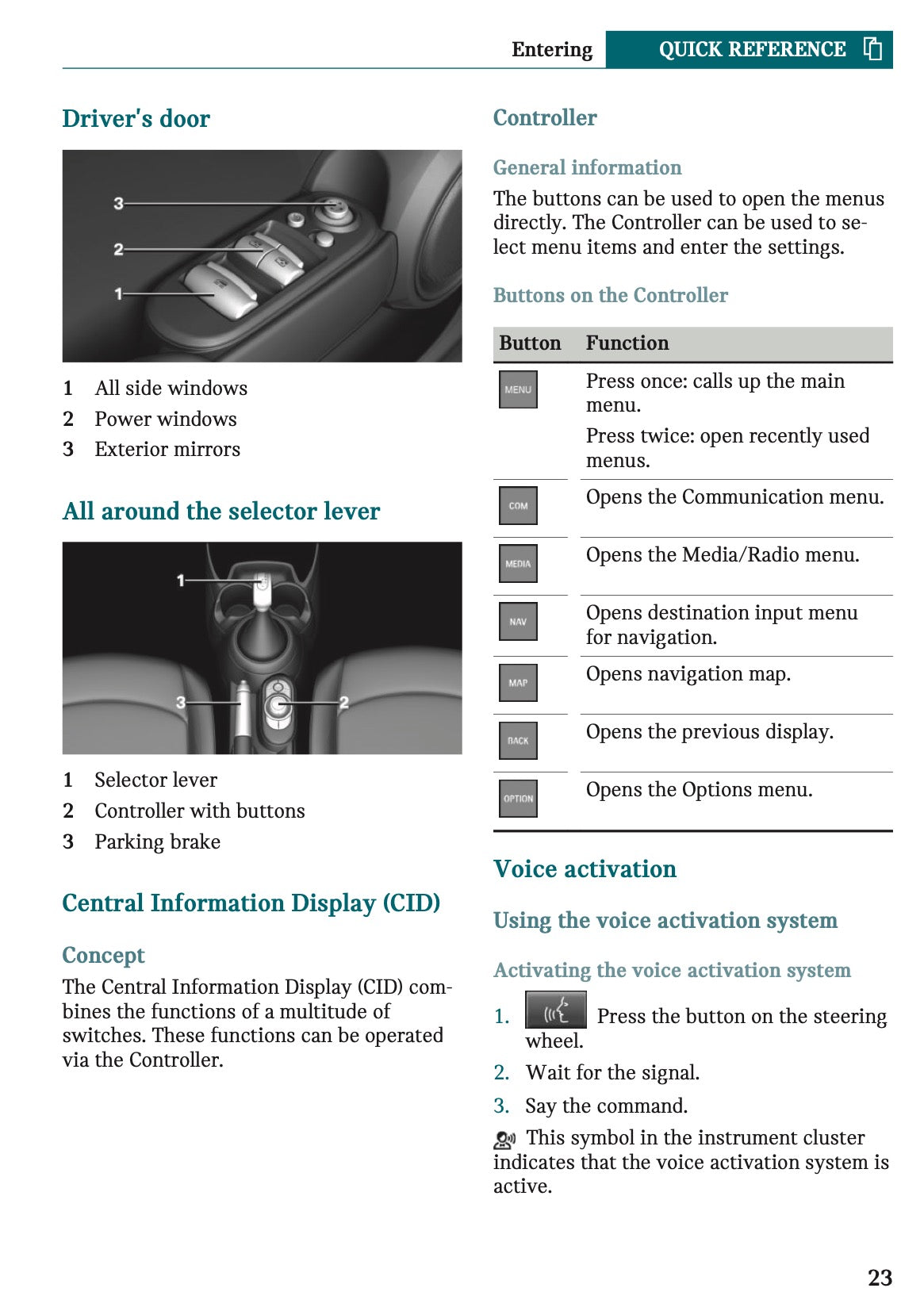 Entering QUICK REFERENCE

Driver's door

3
2
1

1 All side windows
2 Power windows
3 Exterior mirrors

All around the selector lever

1
3
2

1 Selector lever
2 Controller with buttons
3 Parking brake

Central Information Display (CID)

Concept

The Central Information Display (CID) combines the functions of a multitude of switches. These functions can be operated via the Controller.

Controller

General information

The buttons can be used to open the menus directly. The Controller can be used to select menu items and enter the settings.

Buttons on the Controller

| Button | Function |
|---|---|
| MENU | Press once: calls up the main menu. Press twice: open recently used menus. |
| COM | Opens the Communication menu. |
| MEDIA | Opens the Media/Radio menu. |
| NAV | Opens destination input menu for navigation. |
| MAP | Opens navigation map. |
| BACK | Opens the previous display. |
| OPTION | Opens the Options menu. |

Voice activation

Using the voice activation system

Activating the voice activation system

1. Press the button on the steering wheel.
2. Wait for the signal.
3. Say the command.

This symbol in the instrument cluster indicates that the voice activation system is active.

23