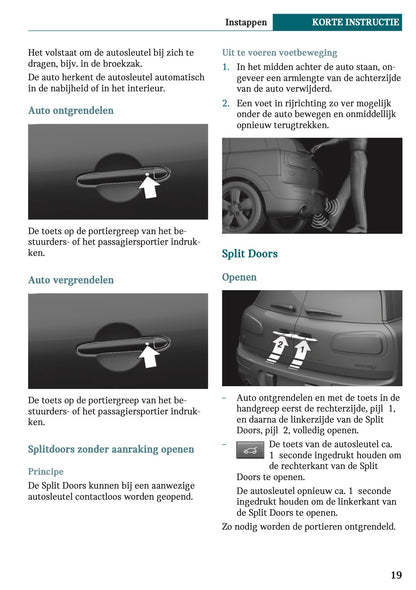 Instappen KORTE INSTRUCTIE

Het volstaat om de autosleutel bij zich te dragen, bijv. in de broekzak.

De auto herkent de autosleutel automatisch in de nabijheid of in het interieur.

Auto ontgrendelen

De toets op de portiergreep van het bestuurders- of het passagiersportier indrukken.

Auto vergrendelen

De toets op de portiergreep van het bestuurders- of het passagiersportier indrukken.

Splitdoors zonder aanraking openen

Principe

De Split Doors kunnen bij een aanwezige autosleutel contactloos worden geopend.

Uit te voeren voetbeweging

1. In het midden achter de auto staan, ongeveer een armlengte van de achterzijde van de auto verwijderd.
2. Een voet in rijrichting zo ver mogelijk onder de auto bewegen en onmiddellijk opnieuw terugtrekken.

Split Doors

Openen

2 1

– Auto ontgrendelen en met de toets in de handgreep eerst de rechterzijde, pijl 1, en daarna de linkerzijde van de Split Doors, pijl 2, volledig openen.
– De toets van de autosleutel ca. 1 seconde ingedrukt houden om de rechterkant van de Split Doors te openen.
De autosleutel opnieuw ca. 1 seconde ingedrukt houden om de linkerkant van de Split Doors te openen.

Zo nodig worden de portieren ontgrendeld.

19