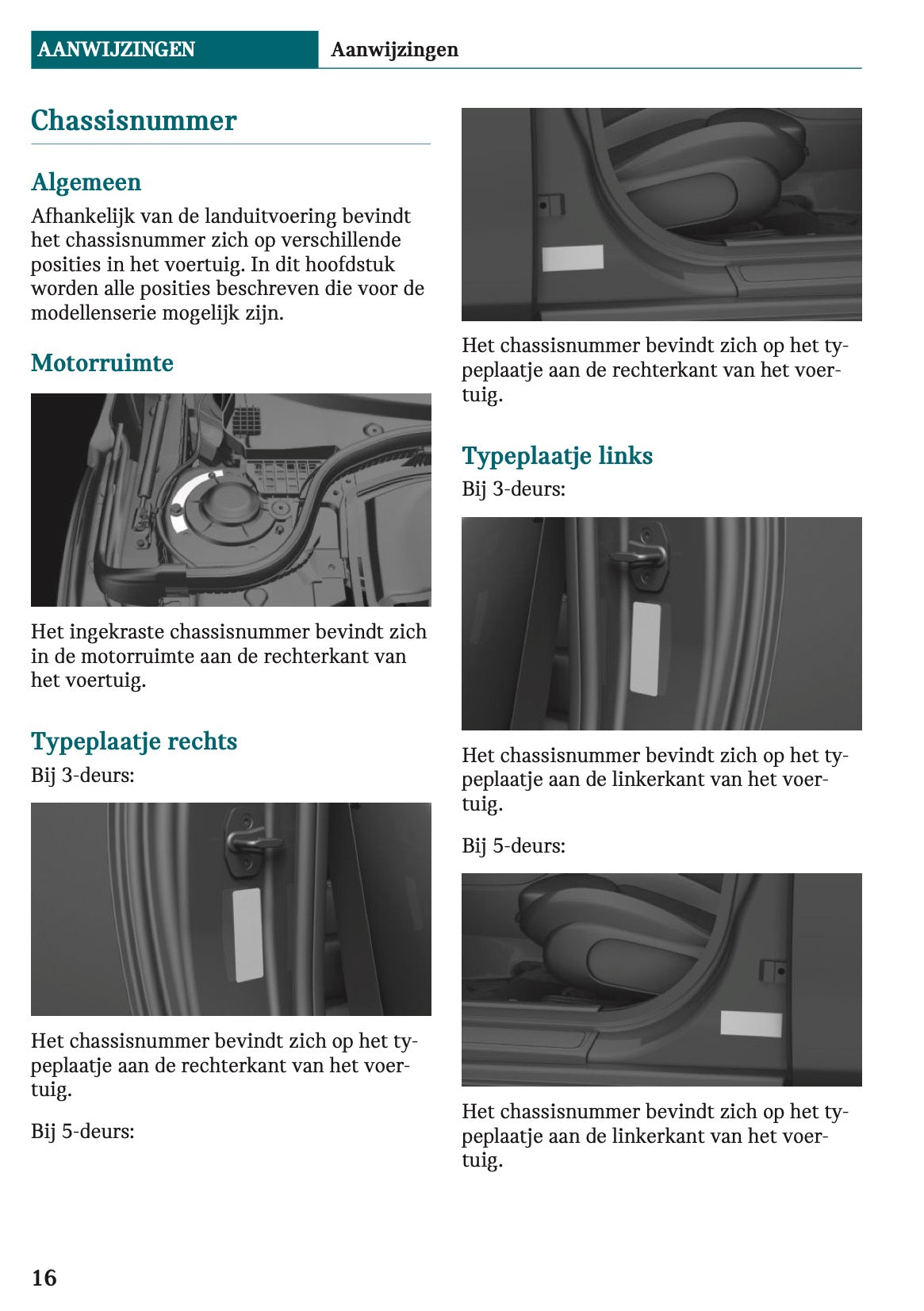 AANWIJZINGEN Aanwijzingen

Chassisnummer

Algemeen

Afhankelijk van de landuitvoering bevindt het chassisnummer zich op verschillende posities in het voertuig. In dit hoofdstuk worden alle posities beschreven die voor de modellenserie mogelijk zijn.

Motorruimte

Het ingekraste chassisnummer bevindt zich in de motorruimte aan de rechterkant van het voertuig.

Typeplaatje rechts

Bij 3-deurs:

Het chassisnummer bevindt zich op het typeplaatje aan de rechterkant van het voertuig.

Bij 5-deurs:

Het chassisnummer bevindt zich op het typeplaatje aan de rechterkant van het voertuig.

Typeplaatje links

Bij 3-deurs:

Het chassisnummer bevindt zich op het typeplaatje aan de linkerkant van het voertuig.

Bij 5-deurs:

Het chassisnummer bevindt zich op het typeplaatje aan de linkerkant van het voertuig.

16