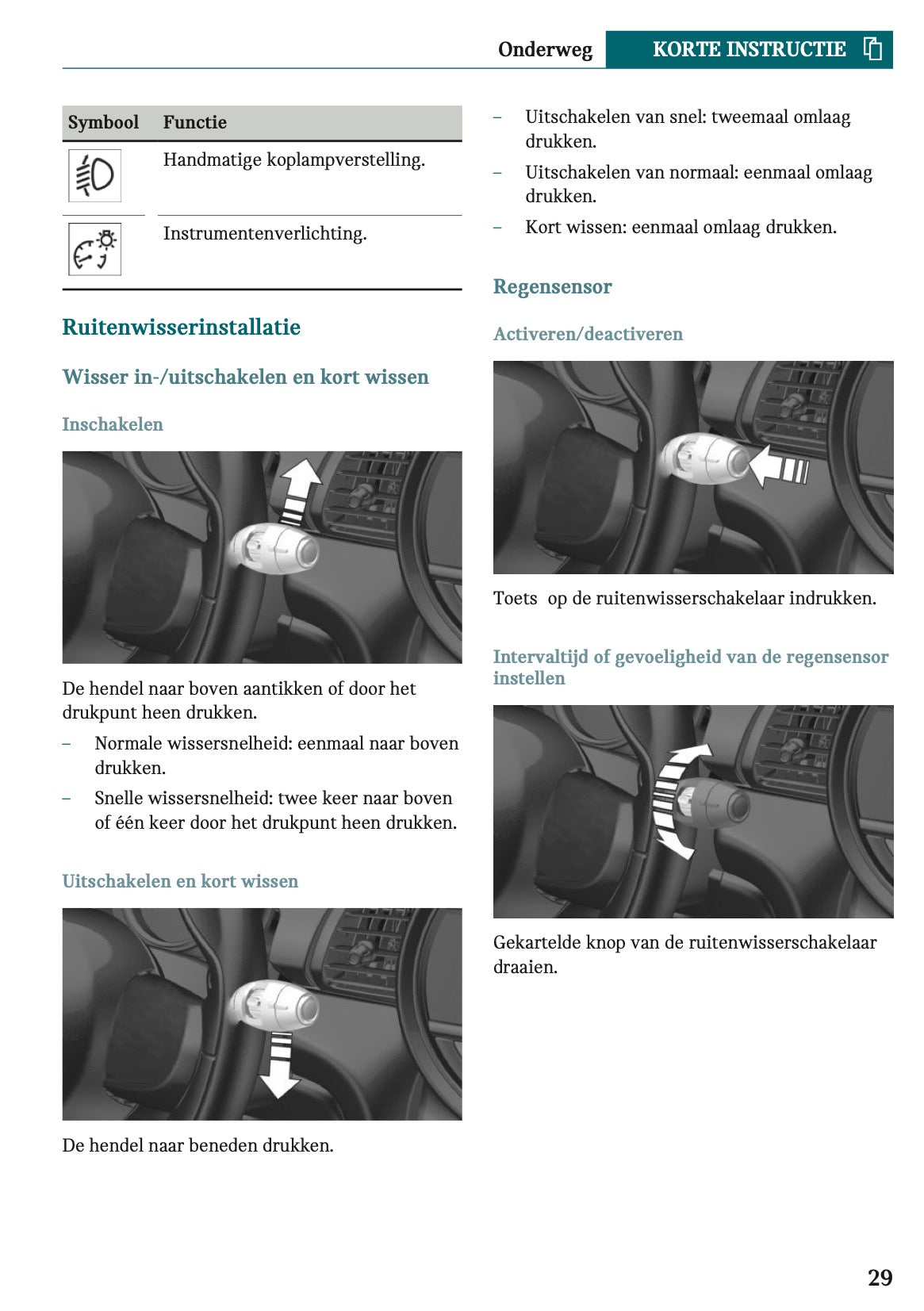 Onderweg KORTE INSTRUCTIE

| Symbool | Functie |
|---|---|
| | Handmatige koplampverstelling. |
| | Instrumentenverlichting. |

Ruitenwisserinstallatie

Wisser in-/uitschakelen en kort wissen

Inschakelen

De hendel naar boven aantikken of door het drukpunt heen drukken.

– Normale wissersnelheid: eenmaal naar boven drukken.

– Snelle wissersnelheid: twee keer naar boven of één keer door het drukpunt heen drukken.

Uitschakelen en kort wissen

De hendel naar beneden drukken.

– Uitschakelen van snel: tweemaal omlaag drukken.

– Uitschakelen van normaal: eenmaal omlaag drukken.

– Kort wissen: eenmaal omlaag drukken.

Regensensor

Activeren/deactiveren

Toets op de ruitenwisserschakelaar indrukken.

Intervaltijd of gevoeligheid van de regensensor instellen

Gekartelde knop van de ruitenwisserschakelaar draaien.

29