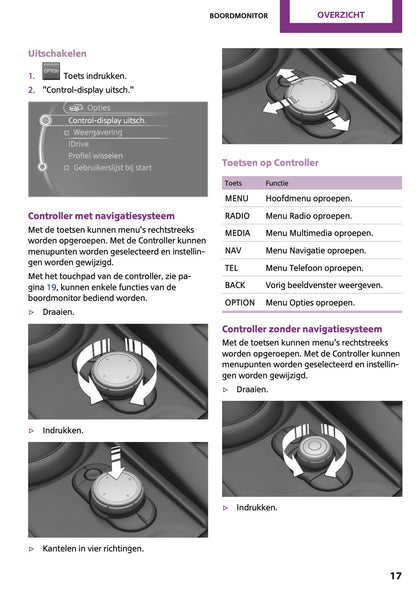 BOORDMONITOR OVERZICHT

Uitschakelen

1. OPTION Toets indrukken.
2. "Control-display uitsch."

Opties
Control-display uitsch.
Weergavering
iDrive
Profiel wisselen
Gebruikerslijst bij start

Controller met navigatiesysteem

Met de toetsen kunnen menu's rechtstreeks worden opgeroepen. Met de Controller kunnen menupunten worden geselecteerd en instellingen worden gewijzigd.

Met het touchpad van de controller, zie pagina 19, kunnen enkele functies van de boordmonitor bediend worden.

▷ Draaien.

▷ Indrukken.

▷ Kantelen in vier richtingen.

Toetsen op Controller

| Toets | Functie |
|---|---|
| MENU | Hoofdmenu oproepen. |
| RADIO | Menu Radio oproepen. |
| MEDIA | Menu Multimedia oproepen. |
| NAV | Menu Navigatie oproepen. |
| TEL | Menu Telefoon oproepen. |
| BACK | Vorig beeldvenster weergeven. |
| OPTION | Menu Opties oproepen. |

Controller zonder navigatiesysteem

Met de toetsen kunnen menu's rechtstreeks worden opgeroepen. Met de Controller kunnen menupunten worden geselecteerd en instellingen worden gewijzigd.

▷ Draaien.

▷ Indrukken.

17