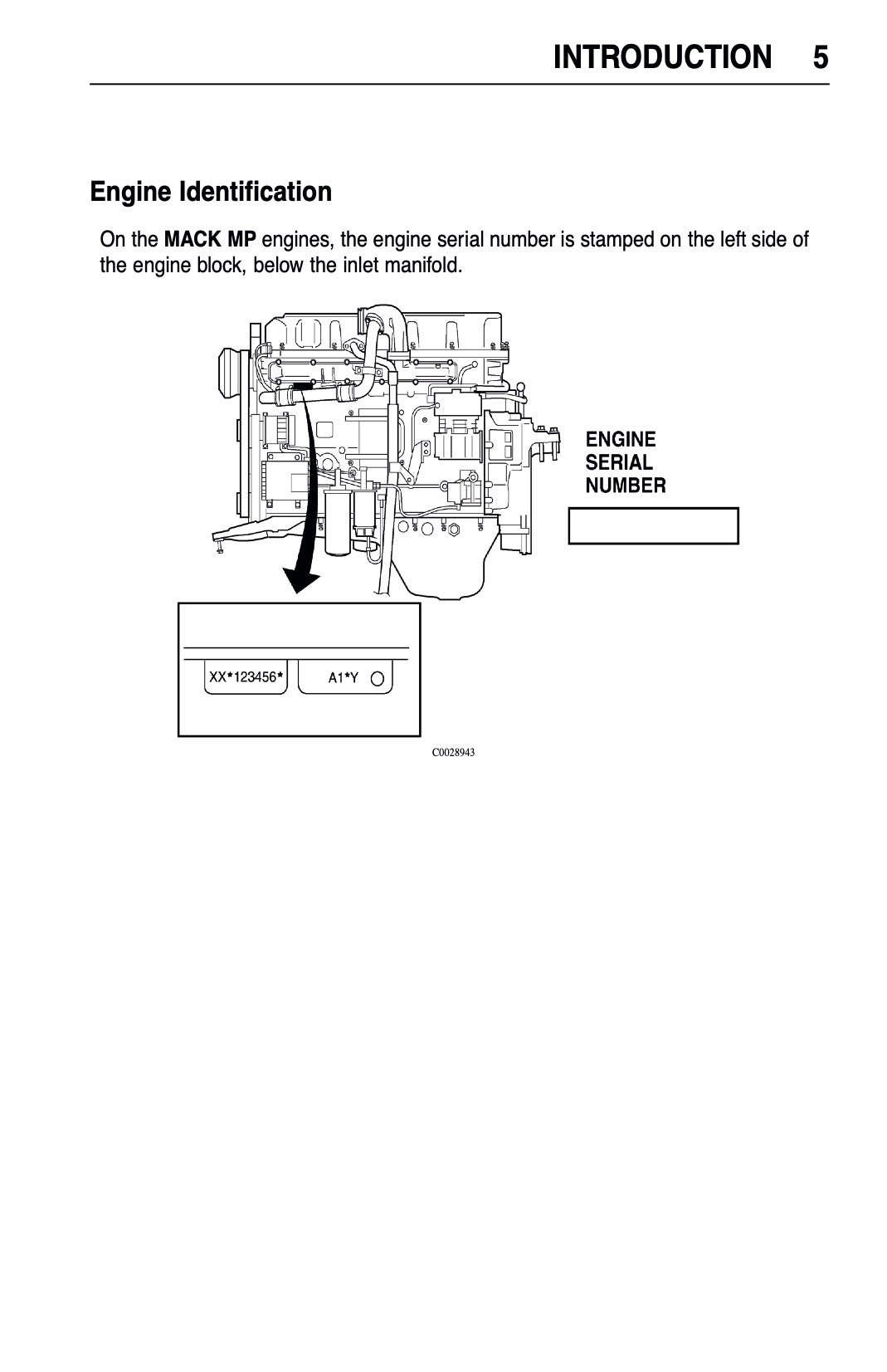 INTRODUCTION 5

Engine Identification

On the MACK MP engines, the engine serial number is stamped on the left side of the engine block, below the inlet manifold.

ENGINE SERIAL NUMBER

XX*123456*

A1*Y

C0028943