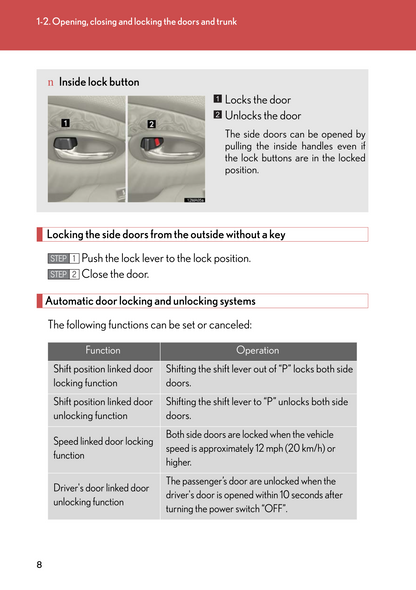 1-2. Opening, closing and locking the doors and trunk

n Inside lock button

1

2

1 Locks the door
2 Unlocks the door

The side doors can be opened by pulling the inside handles even if the lock buttons are in the locked position.

Locking the side doors from the outside without a key

STEP 1 Push the lock lever to the lock position.
STEP 2 Close the door.

Automatic door locking and unlocking systems

The following functions can be set or canceled:

| Function | Operation |
|---|---|
| Shift position linked door locking function | Shifting the shift lever out of "P" locks both side doors. |
| Shift position linked door unlocking function | Shifting the shift lever to "P" unlocks both side doors. |
| Speed linked door locking function | Both side doors are locked when the vehicle speed is approximately 12 mph (20 km/h) or higher. |
| Driver's door linked door unlocking function | The passenger's door are unlocked when the driver's door is opened within 10 seconds after turning the power switch "OFF". |

8