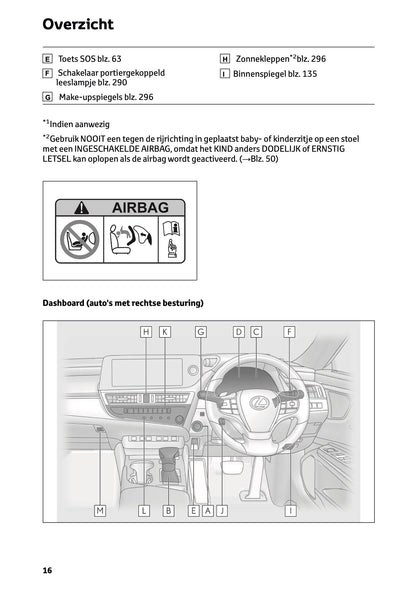 Overzicht

E Toets SOS blz. 63
F Schakelaar portiergekoppeld leeslampje blz. 290
G Make-upspiegels blz. 296

H Zonnekleppen$^{*2}$blz. 296
I Binnenspiegel blz. 135

$^{*1}$Indien aanwezig

$^{*2}$Gebruik NOOIT een tegen de rijrichting in geplaatst baby- of kinderzitje op een stoel met een INGESCHAKELDE AIRBAG, omdat het KIND anders DODELIJK of ERNSTIG LETSEL kan oplopen als de airbag wordt geactiveerd. (→Blz. 50)

AIRBAG

Dashboard (auto's met rechtse besturing)

H K G D C F

M L B E A J I

16