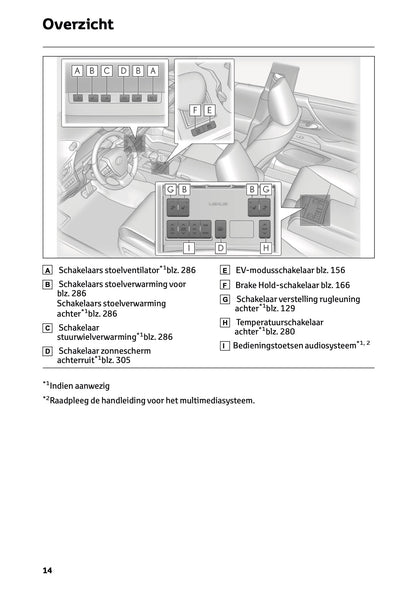 Overzicht

A B C D B A

F E

G B

B G

LEXUS

I D H

A Schakelaars stoelventilator$^{*1}$blz. 286

B Schakelaars stoelverwarming voor blz. 286
Schakelaars stoelverwarming achter$^{*1}$blz. 286

C Schakelaar stuurwielverwarming$^{*1}$blz. 286

D Schakelaar zonnescherm achterruit$^{*1}$blz. 305

E EV-modusschakelaar blz. 156

F Brake Hold-schakelaar blz. 166

G Schakelaar verstelling rugleuning achter$^{*1}$blz. 129

H Temperatuurschakelaar achter$^{*1}$blz. 280

I Bedieningstoetsen audiosysteem$^{*1, 2}$

$^{*1}$Indien aanwezig

$^{*2}$Raadpleeg de handleiding voor het multimediasysteem.

14