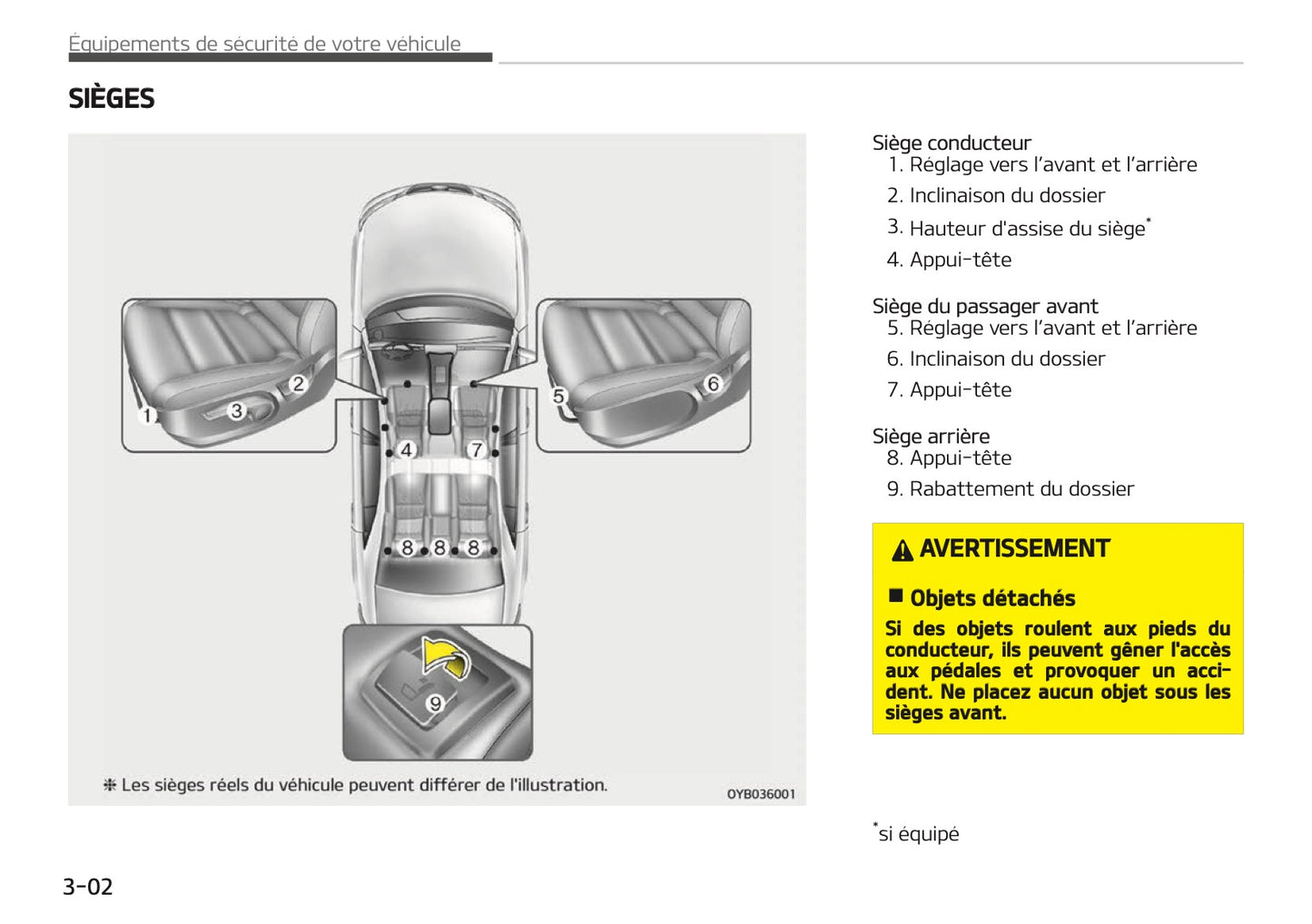 Équipements de sécurité de votre véhicule

SIÈGES

1
2
3
4
5
6
7
8
8
8
9

❈ Les sièges réels du véhicule peuvent différer de l'illustration.

OYB036001

Siège conducteur
1. Réglage vers l'avant et l'arrière
2. Inclinaison du dossier
3. Hauteur d'assise du siège*
4. Appui-tête

Siège du passager avant
5. Réglage vers l'avant et l'arrière
6. Inclinaison du dossier
7. Appui-tête

Siège arrière
8. Appui-tête
9. Rabattement du dossier

AVERTISSEMENT

■ Objets détachés
Si des objets roulent aux pieds du conducteur, ils peuvent gêner l'accès aux pédales et provoquer un accident. Ne placez aucun objet sous les sièges avant.

*si équipé

3-02