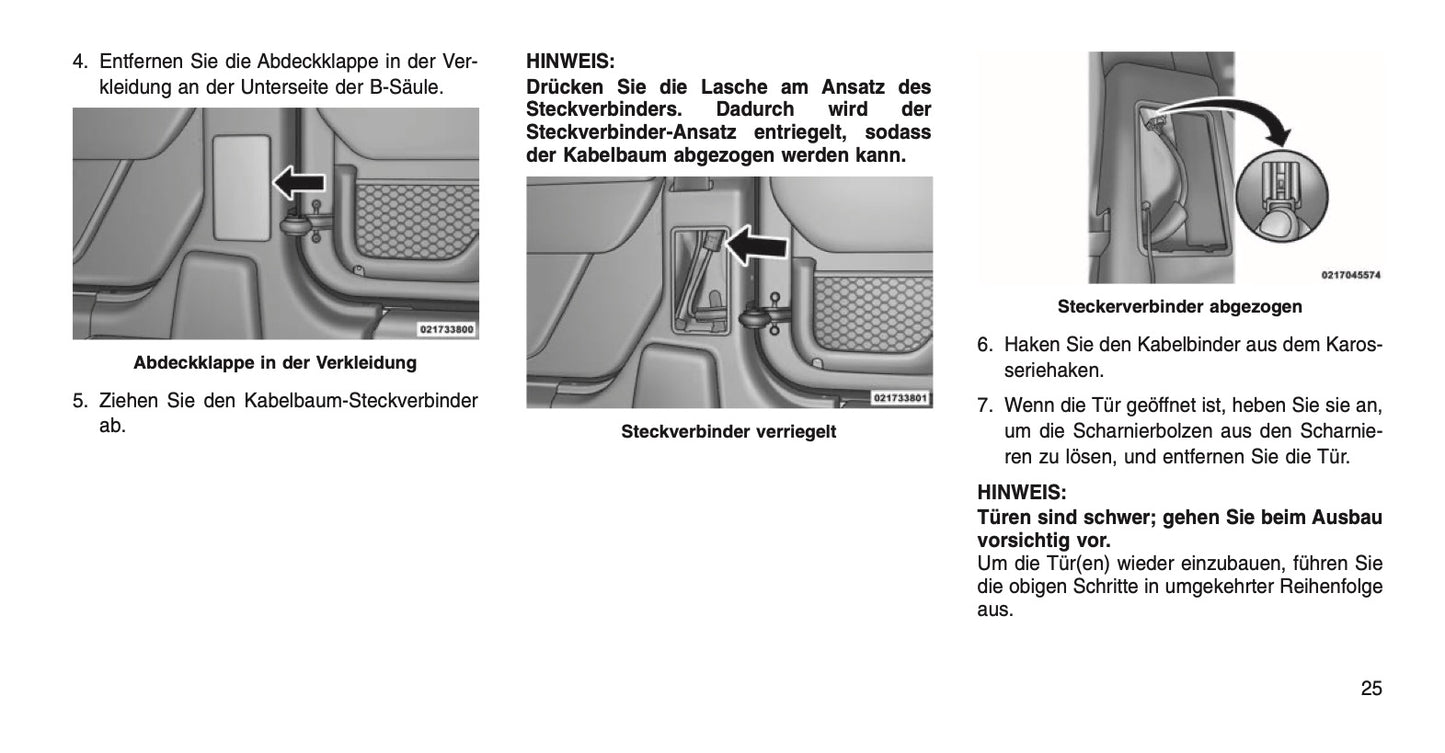 4. Entfernen Sie die Abdeckklappe in der Verkleidung an der Unterseite der B-Säule.

021733800

Abdeckklappe in der Verkleidung

5. Ziehen Sie den Kabelbaum-Steckverbinder ab.

HINWEIS:
Drücken Sie die Lasche am Ansatz des Steckverbinders. Dadurch wird der Steckverbinder-Ansatz entriegelt, sodass der Kabelbaum abgezogen werden kann.

021733801

Steckverbinder verriegelt

0217045574

Steckerverbinder abgezogen

6. Haken Sie den Kabelbinder aus dem Karosseriehaken.

7. Wenn die Tür geöffnet ist, heben Sie sie an, um die Scharnierbolzen aus den Scharnieren zu lösen, und entfernen Sie die Tür.

HINWEIS:
Türen sind schwer; gehen Sie beim Ausbau vorsichtig vor.
Um die Tür(en) wieder einzubauen, führen Sie die obigen Schritte in umgekehrter Reihenfolge aus.

25