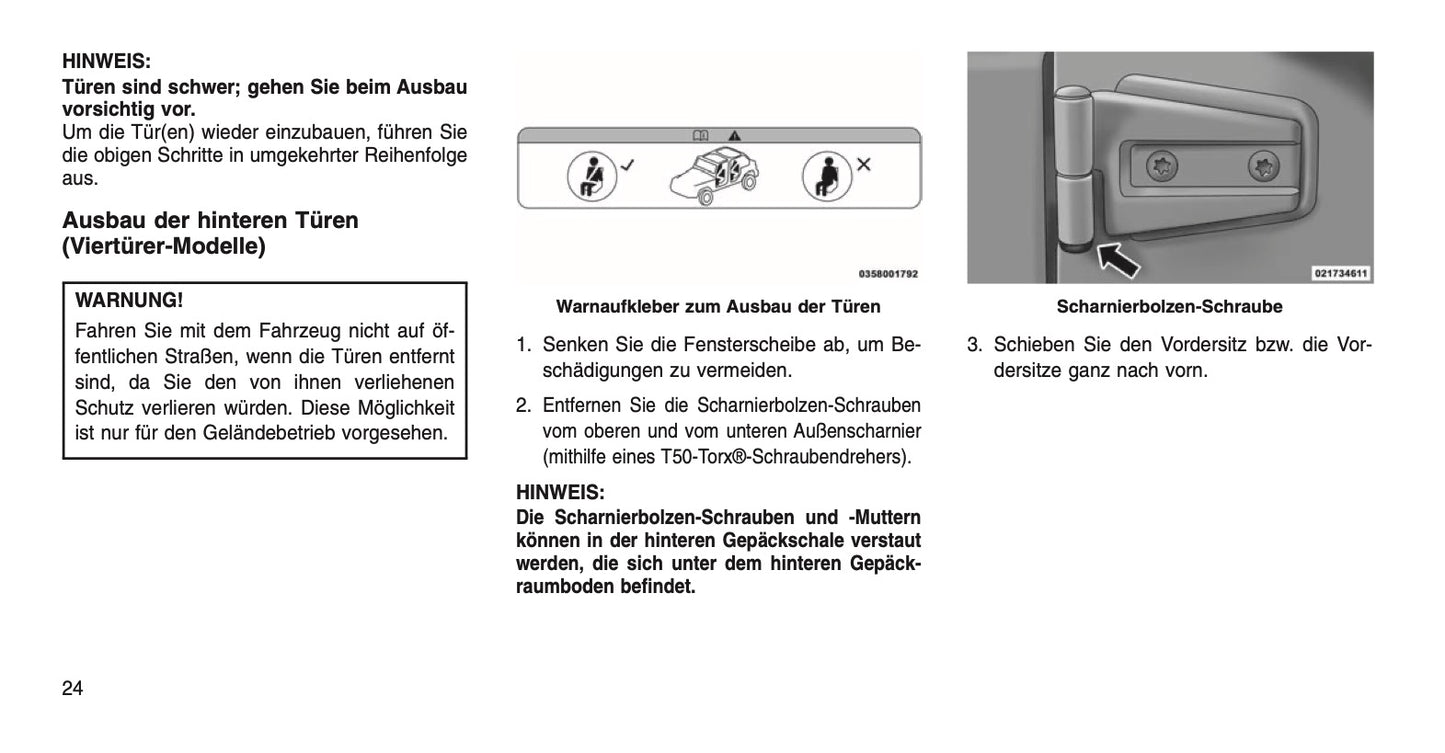 HINWEIS:
Türen sind schwer; gehen Sie beim Ausbau vorsichtig vor.
Um die Tür(en) wieder einzubauen, führen Sie die obigen Schritte in umgekehrter Reihenfolge aus.

Ausbau der hinteren Türen (Viertürer-Modelle)

WARNUNG!
Fahren Sie mit dem Fahrzeug nicht auf öffentlichen Straßen, wenn die Türen entfernt sind, da Sie den von ihnen verliehenen Schutz verlieren würden. Diese Möglichkeit ist nur für den Geländebetrieb vorgesehen.

0358001792

Warnaufkleber zum Ausbau der Türen

1. Senken Sie die Fensterscheibe ab, um Beschädigungen zu vermeiden.

2. Entfernen Sie die Scharnierbolzen-Schrauben vom oberen und vom unteren Außenscharnier (mithilfe eines T50-Torx®-Schraubendrehers).

HINWEIS:
Die Scharnierbolzen-Schrauben und -Muttern können in der hinteren Gepäckschale verstaut werden, die sich unter dem hinteren Gepäckraumboden befindet.

021734611

Scharnierbolzen-Schraube

3. Schieben Sie den Vordersitz bzw. die Vordersitze ganz nach vorn.

24