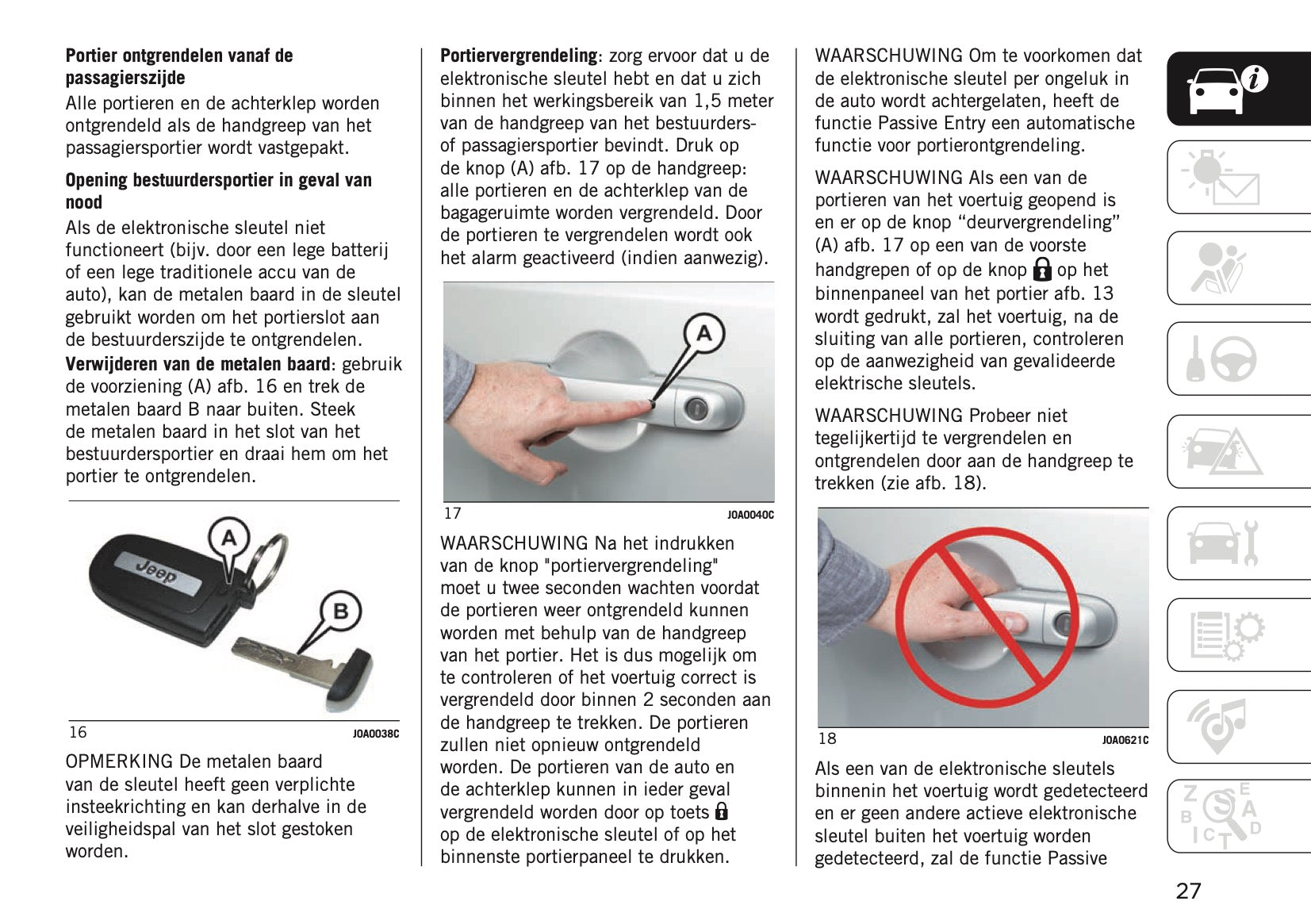 **Portier ontgrendelen vanaf de passagierszijde**

Alle portieren en de achterklep worden ontgrendeld als de handgreep van het passagiersportier wordt vastgepakt.

**Opening bestuurdersportier in geval van nood**

Als de elektronische sleutel niet functioneert (bijv. door een lege batterij of een lege traditionele accu van de auto), kan de metalen baard in de sleutel gebruikt worden om het portierslot aan de bestuurderszijde te ontgrendelen.

**Verwijderen van de metalen baard**: gebruik de voorziening (A) afb. 16 en trek de metalen baard B naar buiten. Steek de metalen baard in het slot van het bestuurdersportier en draai hem om het portier te ontgrendelen.

A

Jeep

B

16 J0A0038C

OPMERKING De metalen baard van de sleutel heeft geen verplichte insteekrichting en kan derhalve in de veiligheidspal van het slot gestoken worden.

**Portiervergrendeling**: zorg ervoor dat u de elektronische sleutel hebt en dat u zich binnen het werkingsbereik van 1,5 meter van de handgreep van het bestuurders- of passagiersportier bevindt. Druk op de knop (A) afb. 17 op de handgreep: alle portieren en de achterklep van de bagageruimte worden vergrendeld. Door de portieren te vergrendelen wordt ook het alarm geactiveerd (indien aanwezig).

A

17 J0A0040C

WAARSCHUWING Na het indrukken van de knop "portiervergrendeling" moet u twee seconden wachten voordat de portieren weer ontgrendeld kunnen worden met behulp van de handgreep van het portier. Het is dus mogelijk om te controleren of het voertuig correct is vergrendeld door binnen 2 seconden aan de handgreep te trekken. De portieren zullen niet opnieuw ontgrendeld worden. De portieren van de auto en de achterklep kunnen in ieder geval vergrendeld worden door op toets op de elektronische sleutel of op het binnenste portierpaneel te drukken.

WAARSCHUWING Om te voorkomen dat de elektronische sleutel per ongeluk in de auto wordt achtergelaten, heeft de functie Passive Entry een automatische functie voor portierontgrendeling.

WAARSCHUWING Als een van de portieren van het voertuig geopend is en er op de knop “deurvergrendeling” (A) afb. 17 op een van de voorste handgrepen of op de knop op het binnenpaneel van het portier afb. 13 wordt gedrukt, zal het voertuig, na de sluiting van alle portieren, controleren op de aanwezigheid van gevalideerde elektrische sleutels.

WAARSCHUWING Probeer niet tegelijkertijd te vergrendelen en ontgrendelen door aan de handgreep te trekken (zie afb. 18).

18 J0A0621C

Als een van de elektronische sleutels binnenin het voertuig wordt gedetecteerd en er geen andere actieve elektronische sleutel buiten het voertuig worden gedetecteerd, zal de functie Passive

27