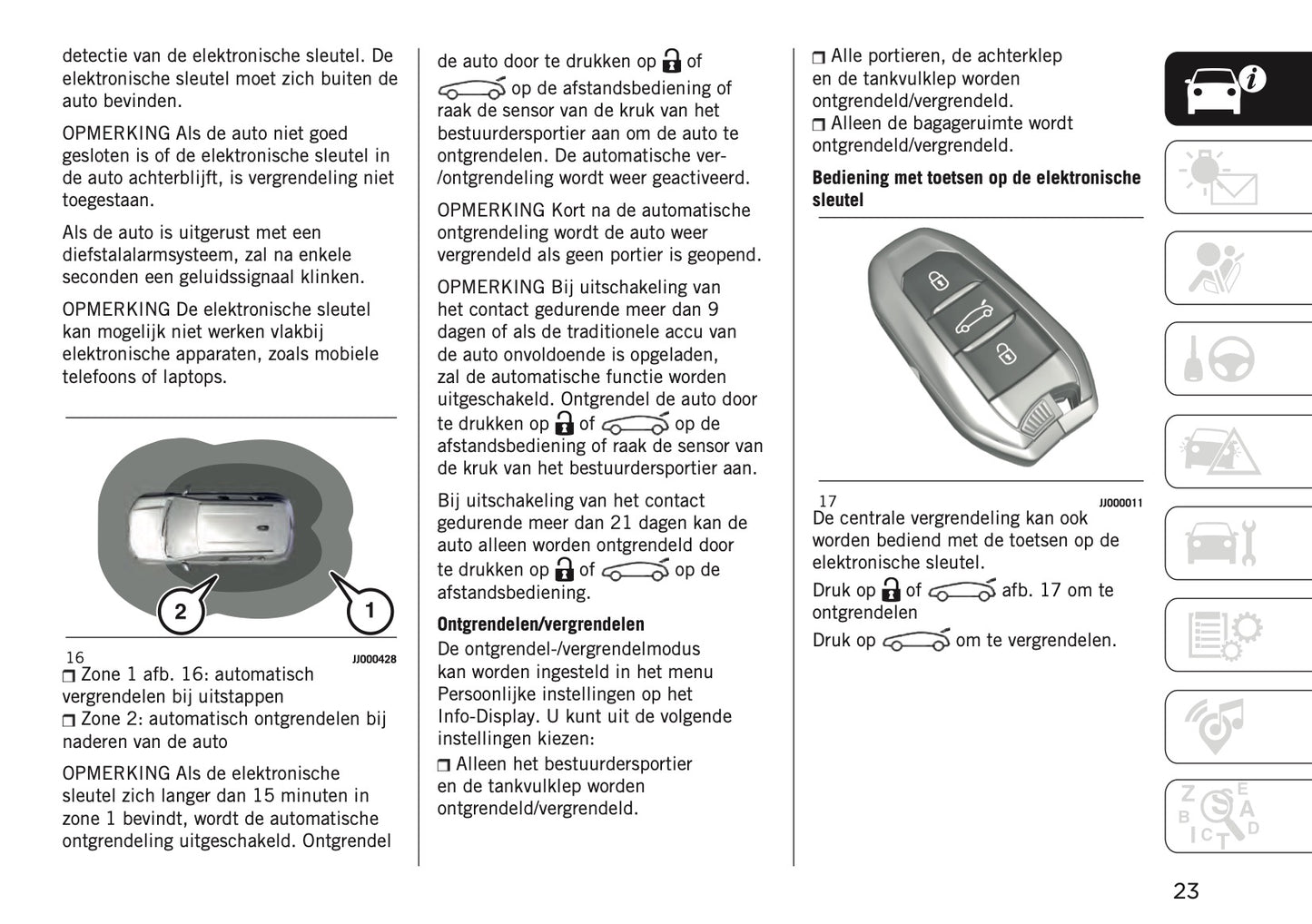 detectie van de elektronische sleutel. De elektronische sleutel moet zich buiten de auto bevinden.

OPMERKING Als de auto niet goed gesloten is of de elektronische sleutel in de auto achterblijft, is vergrendeling niet toegestaan.

Als de auto is uitgerust met een diefstalalarmsysteem, zal na enkele seconden een geluidssignaal klinken.

OPMERKING De elektronische sleutel kan mogelijk niet werken vlakbij elektronische apparaten, zoals mobiele telefoons of laptops.

2
1

16
JJ000428

❒ Zone 1 afb. 16: automatisch vergrendelen bij uitstappen
❒ Zone 2: automatisch ontgrendelen bij naderen van de auto

OPMERKING Als de elektronische sleutel zich langer dan 15 minuten in zone 1 bevindt, wordt de automatische ontgrendeling uitgeschakeld. Ontgrendel de auto door te drukken op of op de afstandsbediening of raak de sensor van de kruk van het bestuurdersportier aan om de auto te ontgrendelen. De automatische ver-/ontgrendeling wordt weer geactiveerd.

OPMERKING Kort na de automatische ontgrendeling wordt de auto weer vergrendeld als geen portier is geopend.

OPMERKING Bij uitschakeling van het contact gedurende meer dan 9 dagen of als de traditionele accu van de auto onvoldoende is opgeladen, zal de automatische functie worden uitgeschakeld. Ontgrendel de auto door te drukken op of op de afstandsbediening of raak de sensor van de kruk van het bestuurdersportier aan.

Bij uitschakeling van het contact gedurende meer dan 21 dagen kan de auto alleen worden ontgrendeld door te drukken op of op de afstandsbediening.

Ontgrendelen/vergrendelen

De ontgrendel-/vergrendelmodus kan worden ingesteld in het menu Persoonlijke instellingen op het Info-Display. U kunt uit de volgende instellingen kiezen:
❒ Alleen het bestuurdersportier en de tankvulklep worden ontgrendeld/vergrendeld.
❒ Alle portieren, de achterklep en de tankvulklep worden ontgrendeld/vergrendeld.
❒ Alleen de bagageruimte wordt ontgrendeld/vergrendeld.

Bediening met toetsen op de elektronische sleutel

17
JJ000011

De centrale vergrendeling kan ook worden bediend met de toetsen op de elektronische sleutel.

Druk op of afb. 17 om te ontgrendelen

Druk op om te vergrendelen.

23