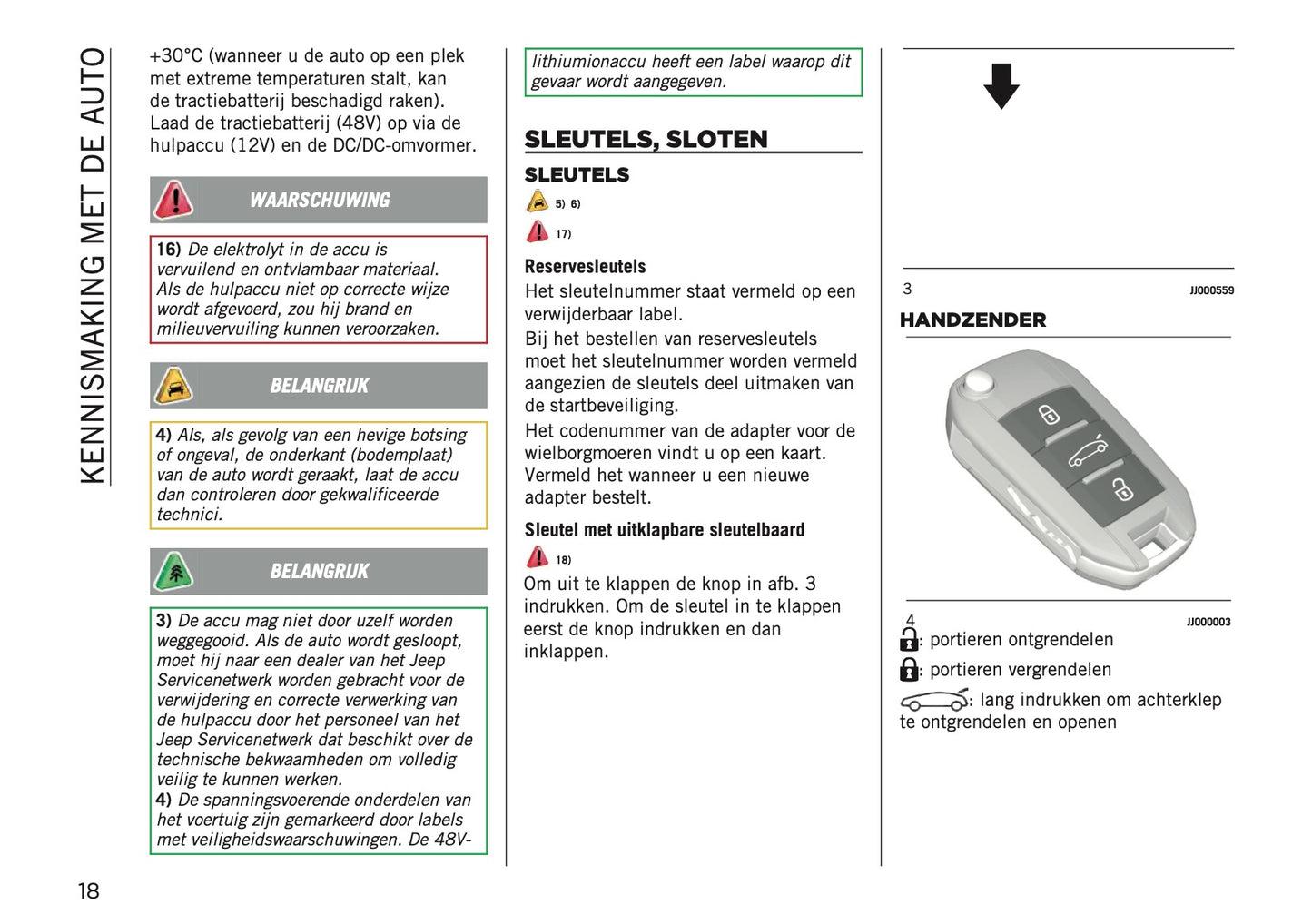 KENNISMAKING MET DE AUTO

+30°C (wanneer u de auto op een plek met extreme temperaturen stalt, kan de tractiebatterij beschadigd raken). Laad de tractiebatterij (48V) op via de hulpaccu (12V) en de DC/DC-omvormer.

WAARSCHUWING

16) De elektrolyt in de accu is vervuilend en ontvlambaar materiaal. Als de hulpaccu niet op correcte wijze wordt afgevoerd, zou hij brand en milieuvervuiling kunnen veroorzaken.

BELANGRIJK

4) Als, als gevolg van een hevige botsing of ongeval, de onderkant (bodemplaat) van de auto wordt geraakt, laat de accu dan controleren door gekwalificeerde technici.

BELANGRIJK

3) De accu mag niet door uzelf worden weggegooid. Als de auto wordt gesloopt, moet hij naar een dealer van het Jeep Servicenetwerk worden gebracht voor de verwijdering en correcte verwerking van de hulpaccu door het personeel van het Jeep Servicenetwerk dat beschikt over de technische bekwaamheden om volledig veilig te kunnen werken.
4) De spanningsvoerende onderdelen van het voertuig zijn gemarkeerd door labels met veiligheidswaarschuwingen. De 48V-

lithiumionaccu heeft een label waarop dit gevaar wordt aangegeven.

SLEUTELS, SLOTEN

SLEUTELS

5) 6)

17)

Reservesleutels
Het sleutelnummer staat vermeld op een verwijderbaar label.
Bij het bestellen van reservesleutels moet het sleutelnummer worden vermeld aangezien de sleutels deel uitmaken van de startbeveiliging.
Het codenummer van de adapter voor de wielborgmoeren vindt u op een kaart. Vermeld het wanneer u een nieuwe adapter bestelt.

Sleutel met uitklapbare sleutelbaard

18)

Om uit te klappen de knop in afb. 3 indrukken. Om de sleutel in te klappen eerst de knop indrukken en dan inklappen.

3 JJ000559

HANDZENDER

4 JJ000003

: portieren ontgrendelen

: portieren vergrendelen

: lang indrukken om achterklep te ontgrendelen en openen

18