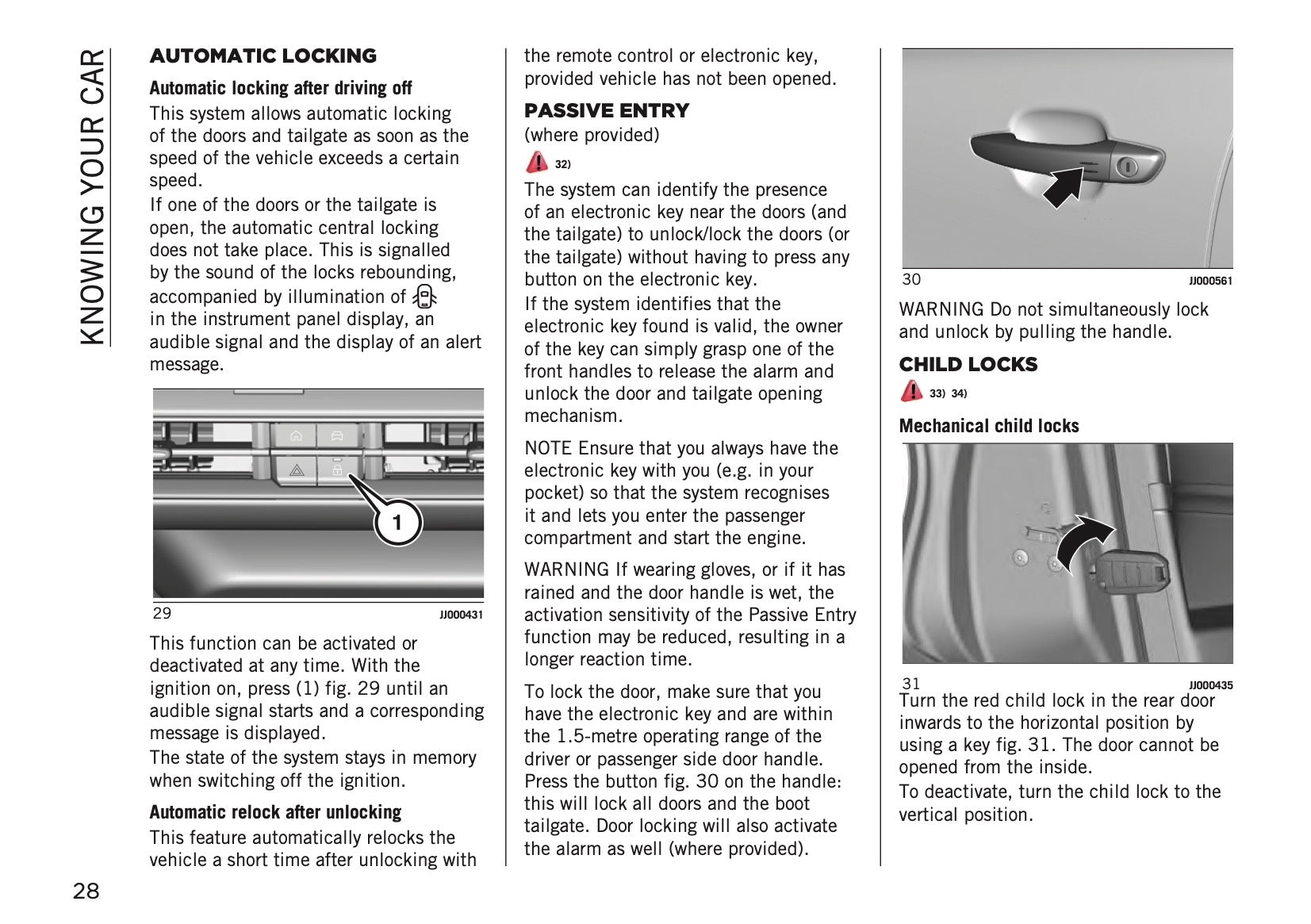 KNOWING YOUR CAR

AUTOMATIC LOCKING

Automatic locking after driving off

This system allows automatic locking of the doors and tailgate as soon as the speed of the vehicle exceeds a certain speed.
If one of the doors or the tailgate is open, the automatic central locking does not take place. This is signalled by the sound of the locks rebounding, accompanied by illumination of in the instrument panel display, an audible signal and the display of an alert message.

1

29 JJ000431

This function can be activated or deactivated at any time. With the ignition on, press (1) fig. 29 until an audible signal starts and a corresponding message is displayed.
The state of the system stays in memory when switching off the ignition.

Automatic relock after unlocking

This feature automatically relocks the vehicle a short time after unlocking with the remote control or electronic key, provided vehicle has not been opened.

PASSIVE ENTRY

(where provided)

32)

The system can identify the presence of an electronic key near the doors (and the tailgate) to unlock/lock the doors (or the tailgate) without having to press any button on the electronic key.
If the system identifies that the electronic key found is valid, the owner of the key can simply grasp one of the front handles to release the alarm and unlock the door and tailgate opening mechanism.

NOTE Ensure that you always have the electronic key with you (e.g. in your pocket) so that the system recognises it and lets you enter the passenger compartment and start the engine.

WARNING If wearing gloves, or if it has rained and the door handle is wet, the activation sensitivity of the Passive Entry function may be reduced, resulting in a longer reaction time.

To lock the door, make sure that you have the electronic key and are within the 1.5-metre operating range of the driver or passenger side door handle. Press the button fig. 30 on the handle: this will lock all doors and the boot tailgate. Door locking will also activate the alarm as well (where provided).

30 JJ000561

WARNING Do not simultaneously lock and unlock by pulling the handle.

CHILD LOCKS

33) 34)

Mechanical child locks

31 JJ000435

Turn the red child lock in the rear door inwards to the horizontal position by using a key fig. 31. The door cannot be opened from the inside.
To deactivate, turn the child lock to the vertical position.

28