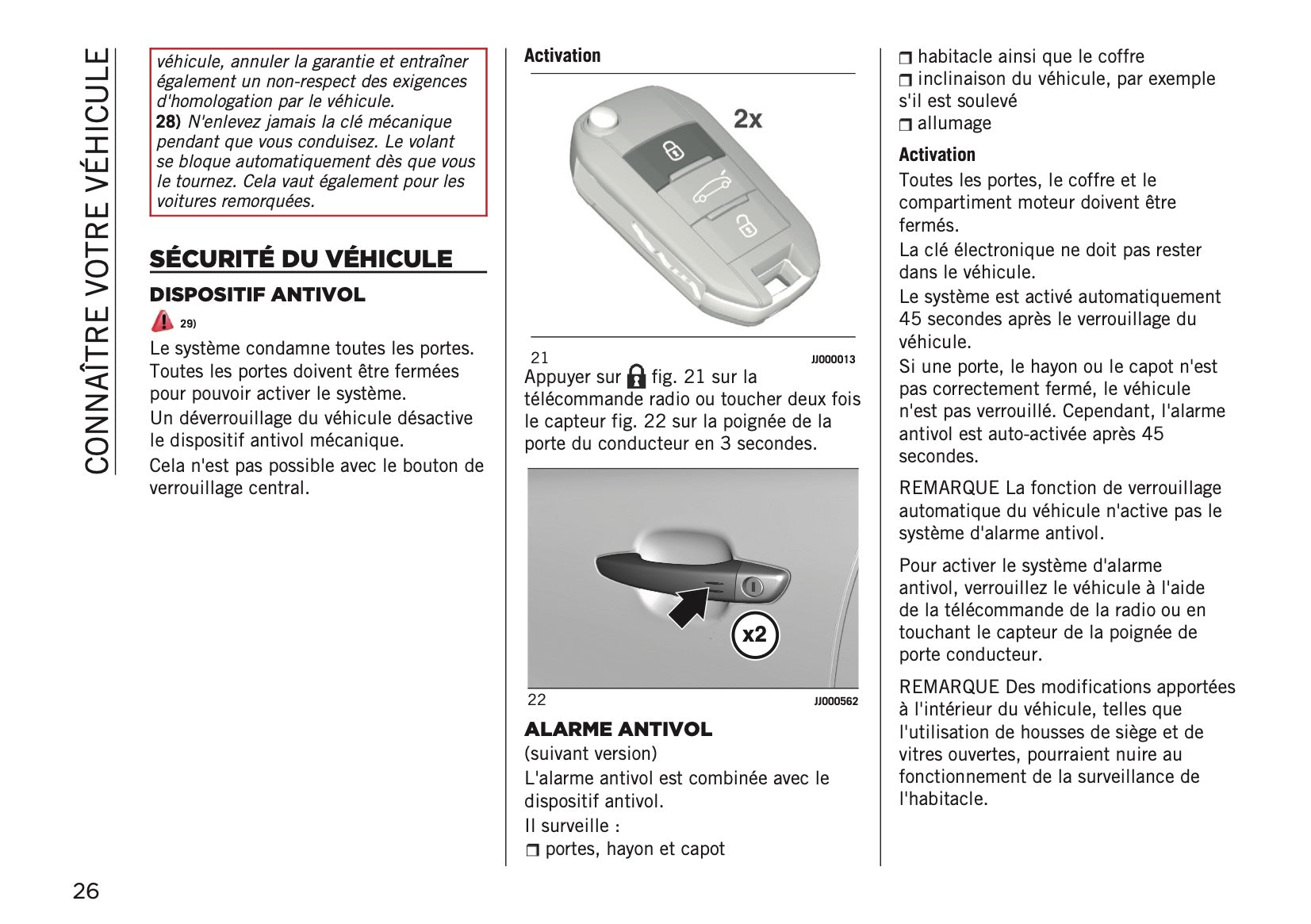 CONNAÎTRE VOTRE VÉHICULE

véhicule, annuler la garantie et entraîner également un non-respect des exigences d'homologation par le véhicule.
28) N'enlevez jamais la clé mécanique pendant que vous conduisez. Le volant se bloque automatiquement dès que vous le tournez. Cela vaut également pour les voitures remorquées.

SÉCURITÉ DU VÉHICULE

DISPOSITIF ANTIVOL

29)

Le système condamne toutes les portes. Toutes les portes doivent être fermées pour pouvoir activer le système.

Un déverrouillage du véhicule désactive le dispositif antivol mécanique.

Cela n'est pas possible avec le bouton de verrouillage central.

Activation

2x

21 JJ000013

Appuyer sur fig. 21 sur la télécommande radio ou toucher deux fois le capteur fig. 22 sur la poignée de la porte du conducteur en 3 secondes.

x2

22 JJ000562

ALARME ANTIVOL

(suivant version)

L'alarme antivol est combinée avec le dispositif antivol.

Il surveille :

❒ portes, hayon et capot
❒ habitacle ainsi que le coffre
❒ inclinaison du véhicule, par exemple s'il est soulevé
❒ allumage

Activation

Toutes les portes, le coffre et le compartiment moteur doivent être fermés.

La clé électronique ne doit pas rester dans le véhicule.

Le système est activé automatiquement 45 secondes après le verrouillage du véhicule.

Si une porte, le hayon ou le capot n'est pas correctement fermé, le véhicule n'est pas verrouillé. Cependant, l'alarme antivol est auto-activée après 45 secondes.

REMARQUE La fonction de verrouillage automatique du véhicule n'active pas le système d'alarme antivol.

Pour activer le système d'alarme antivol, verrouillez le véhicule à l'aide de la télécommande de la radio ou en touchant le capteur de la poignée de porte conducteur.

REMARQUE Des modifications apportées à l'intérieur du véhicule, telles que l'utilisation de housses de siège et de vitres ouvertes, pourraient nuire au fonctionnement de la surveillance de l'habitacle.

26