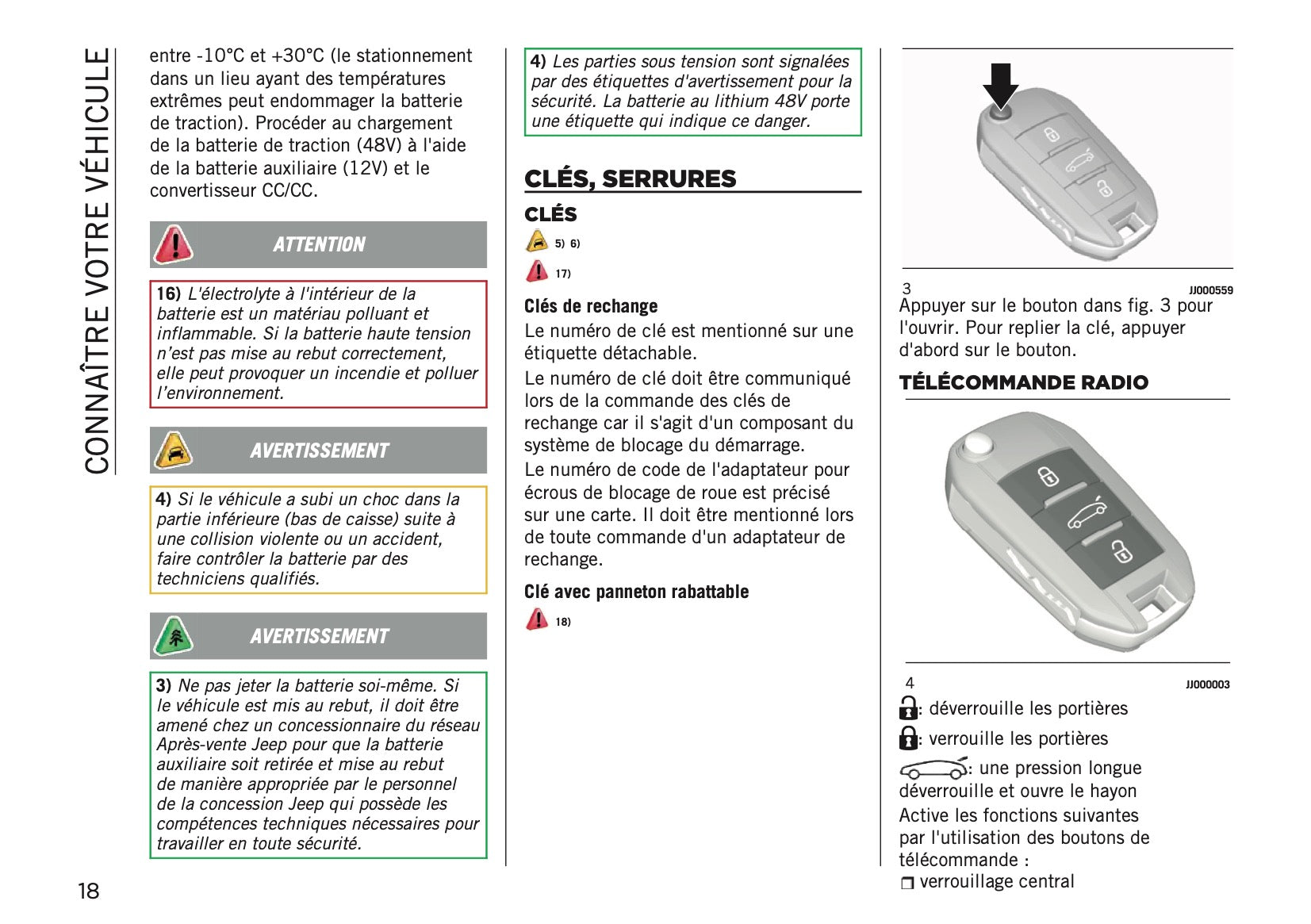 CONNAÎTRE VOTRE VÉHICULE

entre -10°C et +30°C (le stationnement dans un lieu ayant des températures extrêmes peut endommager la batterie de traction). Procéder au chargement de la batterie de traction (48V) à l'aide de la batterie auxiliaire (12V) et le convertisseur CC/CC.

ATTENTION

16) L'électrolyte à l'intérieur de la batterie est un matériau polluant et inflammable. Si la batterie haute tension n'est pas mise au rebut correctement, elle peut provoquer un incendie et polluer l'environnement.

AVERTISSEMENT

4) Si le véhicule a subi un choc dans la partie inférieure (bas de caisse) suite à une collision violente ou un accident, faire contrôler la batterie par des techniciens qualifiés.

AVERTISSEMENT

3) Ne pas jeter la batterie soi-même. Si le véhicule est mis au rebut, il doit être amené chez un concessionnaire du réseau Après-vente Jeep pour que la batterie auxiliaire soit retirée et mise au rebut de manière appropriée par le personnel de la concession Jeep qui possède les compétences techniques nécessaires pour travailler en toute sécurité.

18

4) Les parties sous tension sont signalées par des étiquettes d'avertissement pour la sécurité. La batterie au lithium 48V porte une étiquette qui indique ce danger.

CLÉS, SERRURES

CLÉS

5) 6)

17)

Clés de rechange

Le numéro de clé est mentionné sur une étiquette détachable.

Le numéro de clé doit être communiqué lors de la commande des clés de rechange car il s'agit d'un composant du système de blocage du démarrage.

Le numéro de code de l'adaptateur pour écrous de blocage de roue est précisé sur une carte. Il doit être mentionné lors de toute commande d'un adaptateur de rechange.

Clé avec panneton rabattable

18)

3 JJ000559

Appuyer sur le bouton dans fig. 3 pour l'ouvrir. Pour replier la clé, appuyer d'abord sur le bouton.

TÉLÉCOMMANDE RADIO

4 JJ000003

: déverrouille les portières

: verrouille les portières

: une pression longue déverrouille et ouvre le hayon

Active les fonctions suivantes par l'utilisation des boutons de télécommande :

❒ verrouillage central