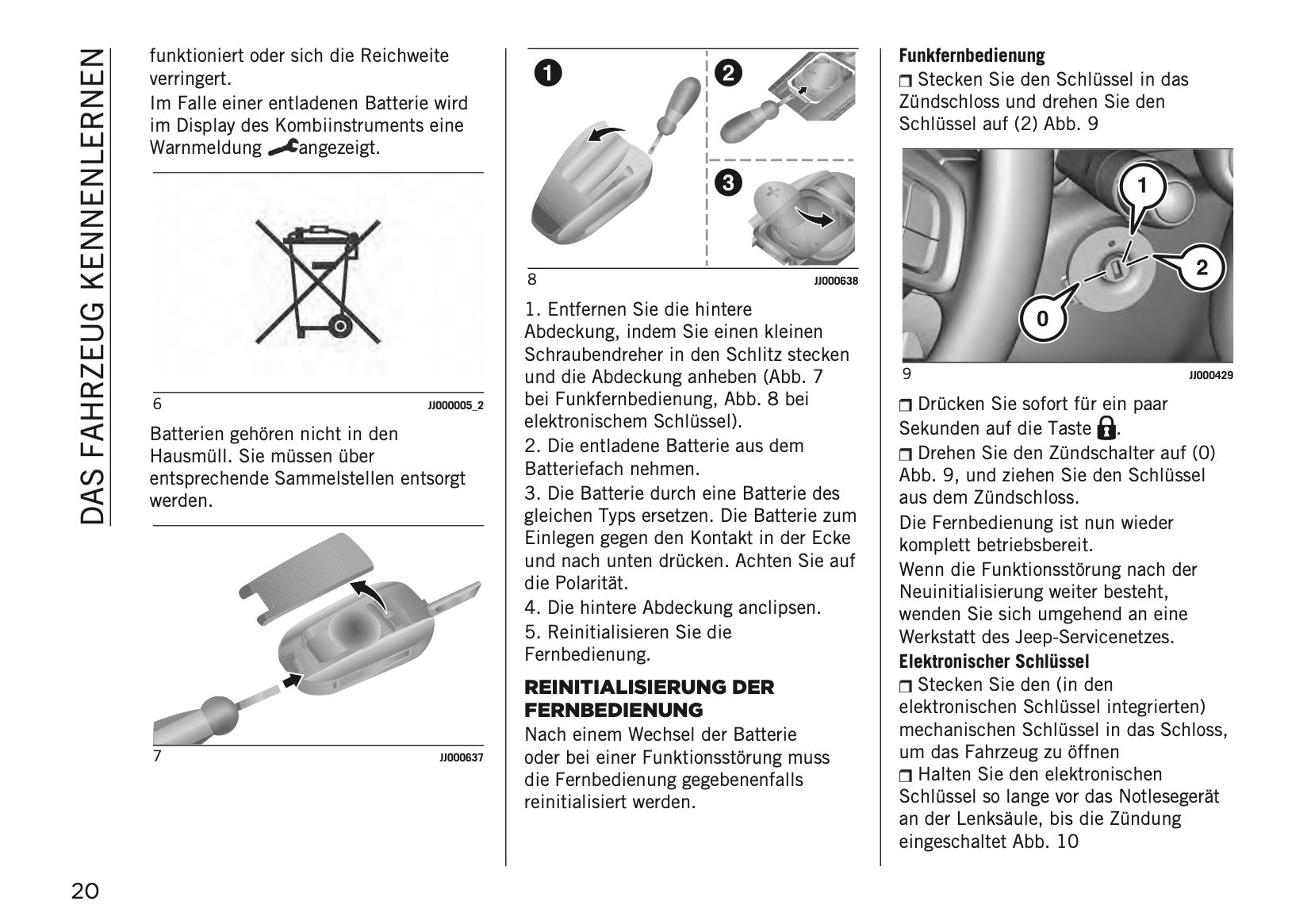 DAS FAHRZEUG KENNENLERNEN

funktioniert oder sich die Reichweite verringert.
Im Falle einer entladenen Batterie wird im Display des Kombiinstruments eine Warnmeldung angezeigt.

6 JJ000005_2

Batterien gehören nicht in den Hausmüll. Sie müssen über entsprechende Sammelstellen entsorgt werden.

7 JJ000637

1
2
3

8 JJ000638

1. Entfernen Sie die hintere Abdeckung, indem Sie einen kleinen Schraubendreher in den Schlitz stecken und die Abdeckung anheben (Abb. 7 bei Funkfernbedienung, Abb. 8 bei elektronischem Schlüssel).
2. Die entladene Batterie aus dem Batteriefach nehmen.
3. Die Batterie durch eine Batterie des gleichen Typs ersetzen. Die Batterie zum Einlegen gegen den Kontakt in der Ecke und nach unten drücken. Achten Sie auf die Polarität.
4. Die hintere Abdeckung anclipsen.
5. Reinitialisieren Sie die Fernbedienung.

REINITIALISIERUNG DER FERNBEDIENUNG
Nach einem Wechsel der Batterie oder bei einer Funktionsstörung muss die Fernbedienung gegebenenfalls reinitialisiert werden.

Funkfernbedienung
❒ Stecken Sie den Schlüssel in das Zündschloss und drehen Sie den Schlüssel auf (2) Abb. 9

1
2
0

9 JJ000429

❒ Drücken Sie sofort für ein paar Sekunden auf die Taste .
❒ Drehen Sie den Zündschalter auf (0) Abb. 9, und ziehen Sie den Schlüssel aus dem Zündschloss.
Die Fernbedienung ist nun wieder komplett betriebsbereit.
Wenn die Funktionsstörung nach der Neuinitialisierung weiter besteht, wenden Sie sich umgehend an eine Werkstatt des Jeep-Servicenetzes.
Elektronischer Schlüssel
❒ Stecken Sie den (in den elektronischen Schlüssel integrierten) mechanischen Schlüssel in das Schloss, um das Fahrzeug zu öffnen
❒ Halten Sie den elektronischen Schlüssel so lange vor das Notlesegerät an der Lenksäule, bis die Zündung eingeschaltet Abb. 10

20