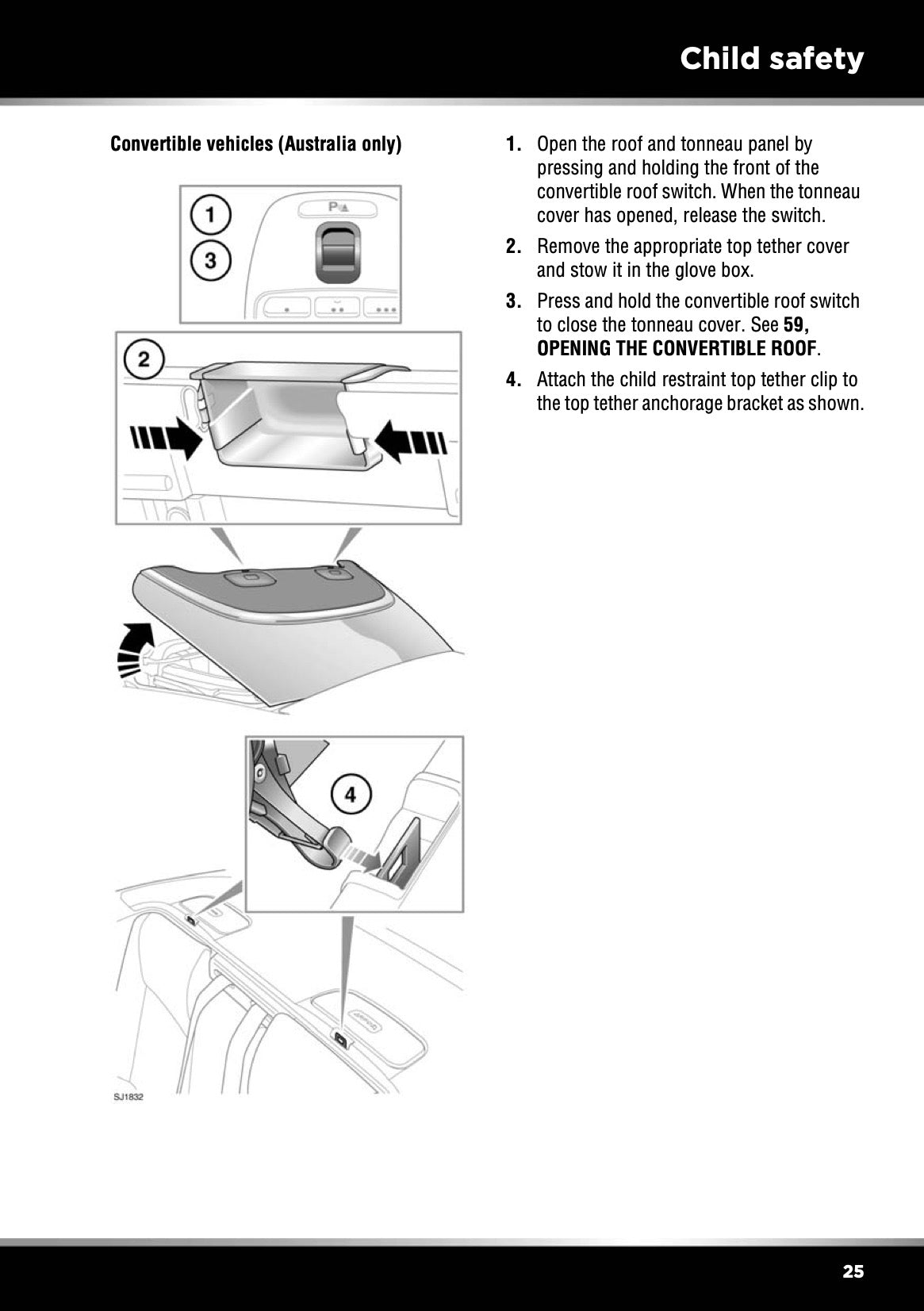 Child safety

Convertible vehicles (Australia only)

1
3
P
2
4
SJ1832

1. Open the roof and tonneau panel by pressing and holding the front of the convertible roof switch. When the tonneau cover has opened, release the switch.

2. Remove the appropriate top tether cover and stow it in the glove box.

3. Press and hold the convertible roof switch to close the tonneau cover. See 59, OPENING THE CONVERTIBLE ROOF.

4. Attach the child restraint top tether clip to the top tether anchorage bracket as shown.

25