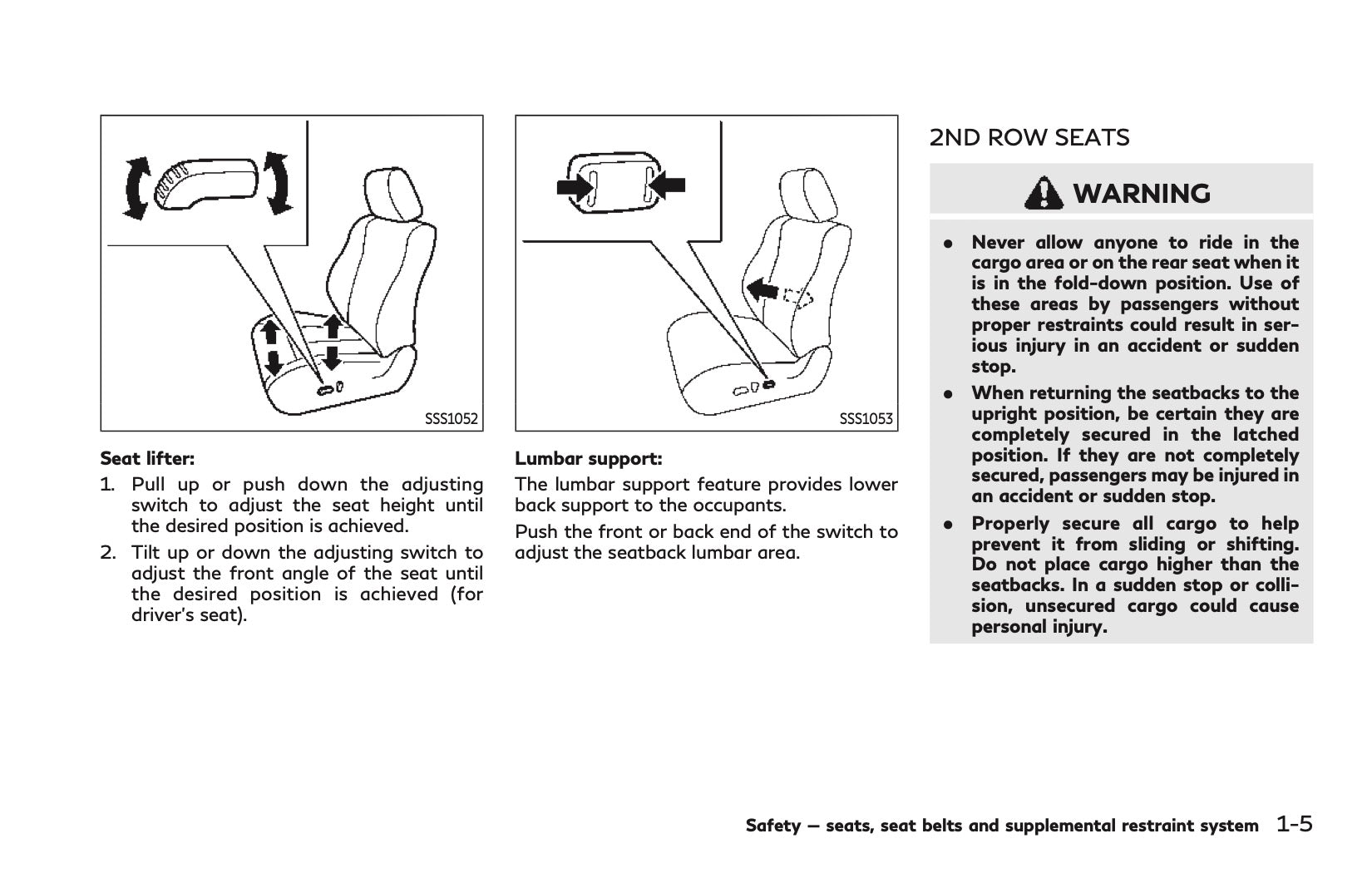 SSS1052

Seat lifter:

1. Pull up or push down the adjusting switch to adjust the seat height until the desired position is achieved.

2. Tilt up or down the adjusting switch to adjust the front angle of the seat until the desired position is achieved (for driver's seat).

SSS1053

Lumbar support:

The lumbar support feature provides lower back support to the occupants.

Push the front or back end of the switch to adjust the seatback lumbar area.

2ND ROW SEATS

WARNING

• Never allow anyone to ride in the cargo area or on the rear seat when it is in the fold-down position. Use of these areas by passengers without proper restraints could result in serious injury in an accident or sudden stop.

• When returning the seatbacks to the upright position, be certain they are completely secured in the latched position. If they are not completely secured, passengers may be injured in an accident or sudden stop.

• Properly secure all cargo to help prevent it from sliding or shifting. Do not place cargo higher than the seatbacks. In a sudden stop or collision, unsecured cargo could cause personal injury.

Safety — seats, seat belts and supplemental restraint system 1-5