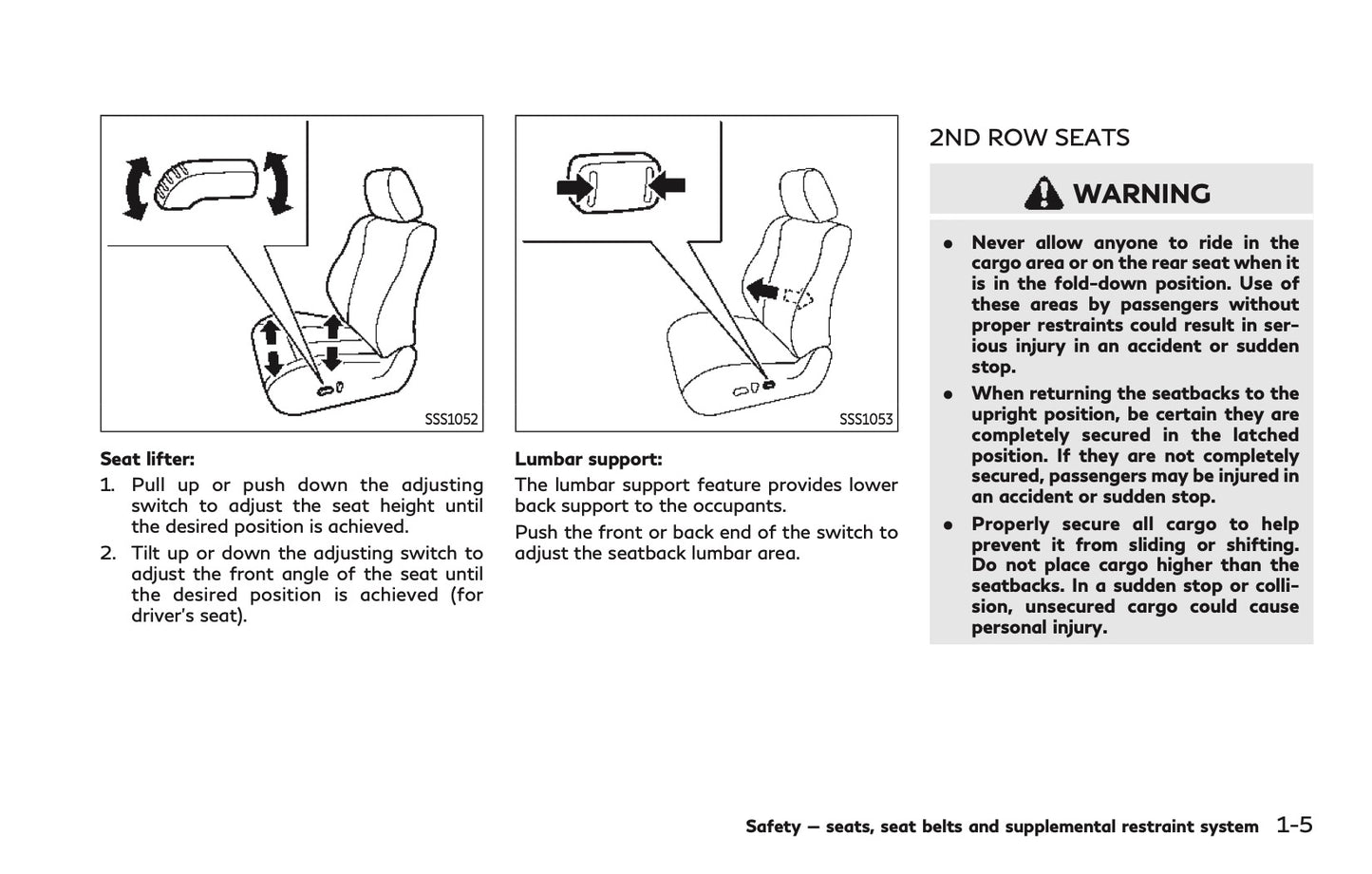 SSS1052

Seat lifter:

1. Pull up or push down the adjusting switch to adjust the seat height until the desired position is achieved.

2. Tilt up or down the adjusting switch to adjust the front angle of the seat until the desired position is achieved (for driver's seat).

SSS1053

Lumbar support:

The lumbar support feature provides lower back support to the occupants.

Push the front or back end of the switch to adjust the seatback lumbar area.

2ND ROW SEATS

WARNING

- Never allow anyone to ride in the cargo area or on the rear seat when it is in the fold-down position. Use of these areas by passengers without proper restraints could result in serious injury in an accident or sudden stop.
- When returning the seatbacks to the upright position, be certain they are completely secured in the latched position. If they are not completely secured, passengers may be injured in an accident or sudden stop.
- Properly secure all cargo to help prevent it from sliding or shifting. Do not place cargo higher than the seatbacks. In a sudden stop or collision, unsecured cargo could cause personal injury.

Safety — seats, seat belts and supplemental restraint system 1-5