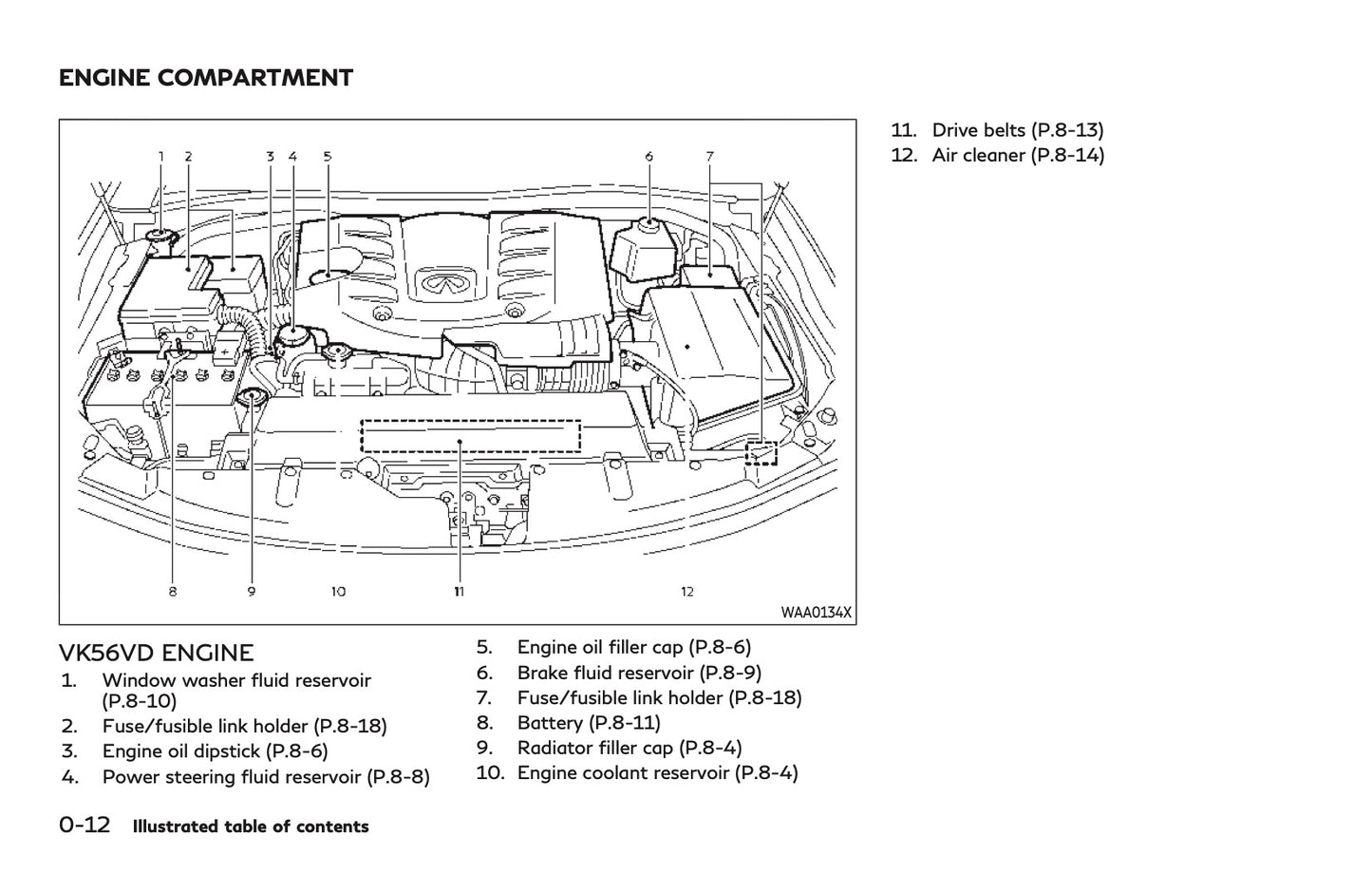 ENGINE COMPARTMENT

1 2 3 4 5 6 7

8 9 10 11 12

WAA0134X

VK56VD ENGINE

1. Window washer fluid reservoir (P.8-10)
2. Fuse/fusible link holder (P.8-18)
3. Engine oil dipstick (P.8-6)
4. Power steering fluid reservoir (P.8-8)
5. Engine oil filler cap (P.8-6)
6. Brake fluid reservoir (P.8-9)
7. Fuse/fusible link holder (P.8-18)
8. Battery (P.8-11)
9. Radiator filler cap (P.8-4)
10. Engine coolant reservoir (P.8-4)
11. Drive belts (P.8-13)
12. Air cleaner (P.8-14)

0-12 Illustrated table of contents