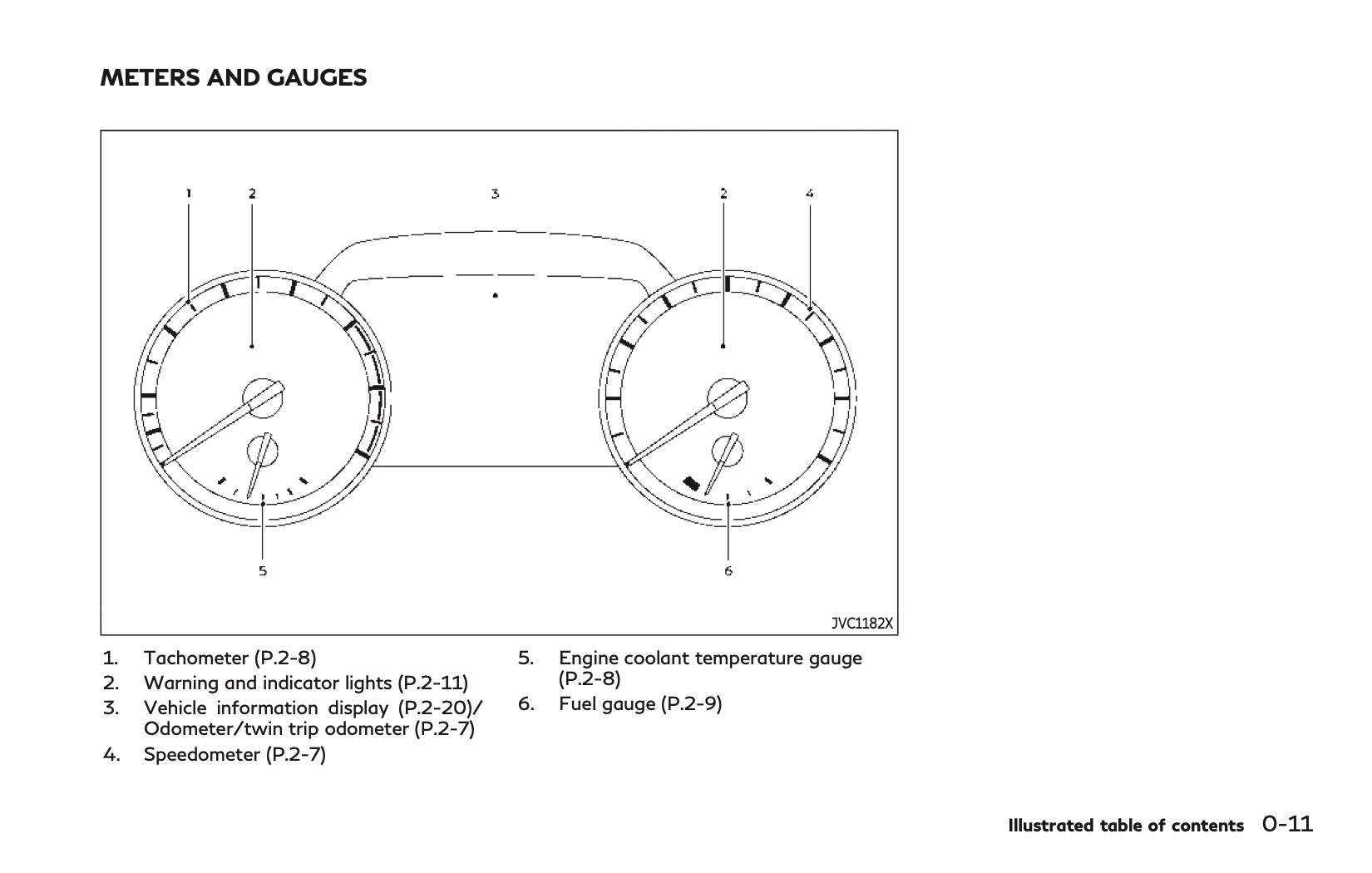 METERS AND GAUGES

1
2
3
2
4
5
6
JVC1182X

1. Tachometer (P.2-8)
2. Warning and indicator lights (P.2-11)
3. Vehicle information display (P.2-20)/ Odometer/twin trip odometer (P.2-7)
4. Speedometer (P.2-7)

5. Engine coolant temperature gauge (P.2-8)
6. Fuel gauge (P.2-9)

Illustrated table of contents 0-11