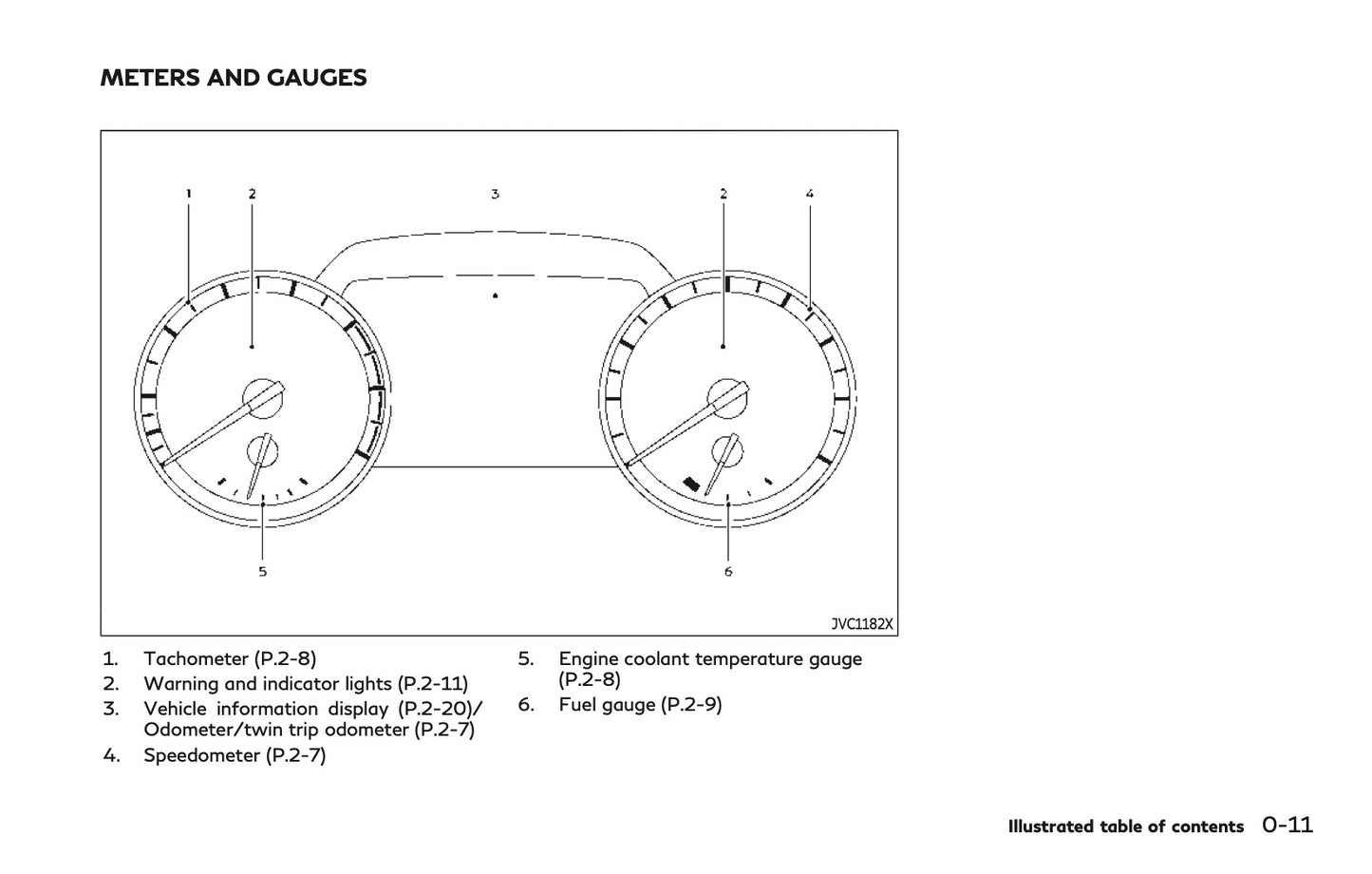 METERS AND GAUGES

1 2 3 2 4

5 6

JVC1182X

1. Tachometer (P.2-8)
2. Warning and indicator lights (P.2-11)
3. Vehicle information display (P.2-20)/ Odometer/twin trip odometer (P.2-7)
4. Speedometer (P.2-7)
5. Engine coolant temperature gauge (P.2-8)
6. Fuel gauge (P.2-9)

Illustrated table of contents 0-11