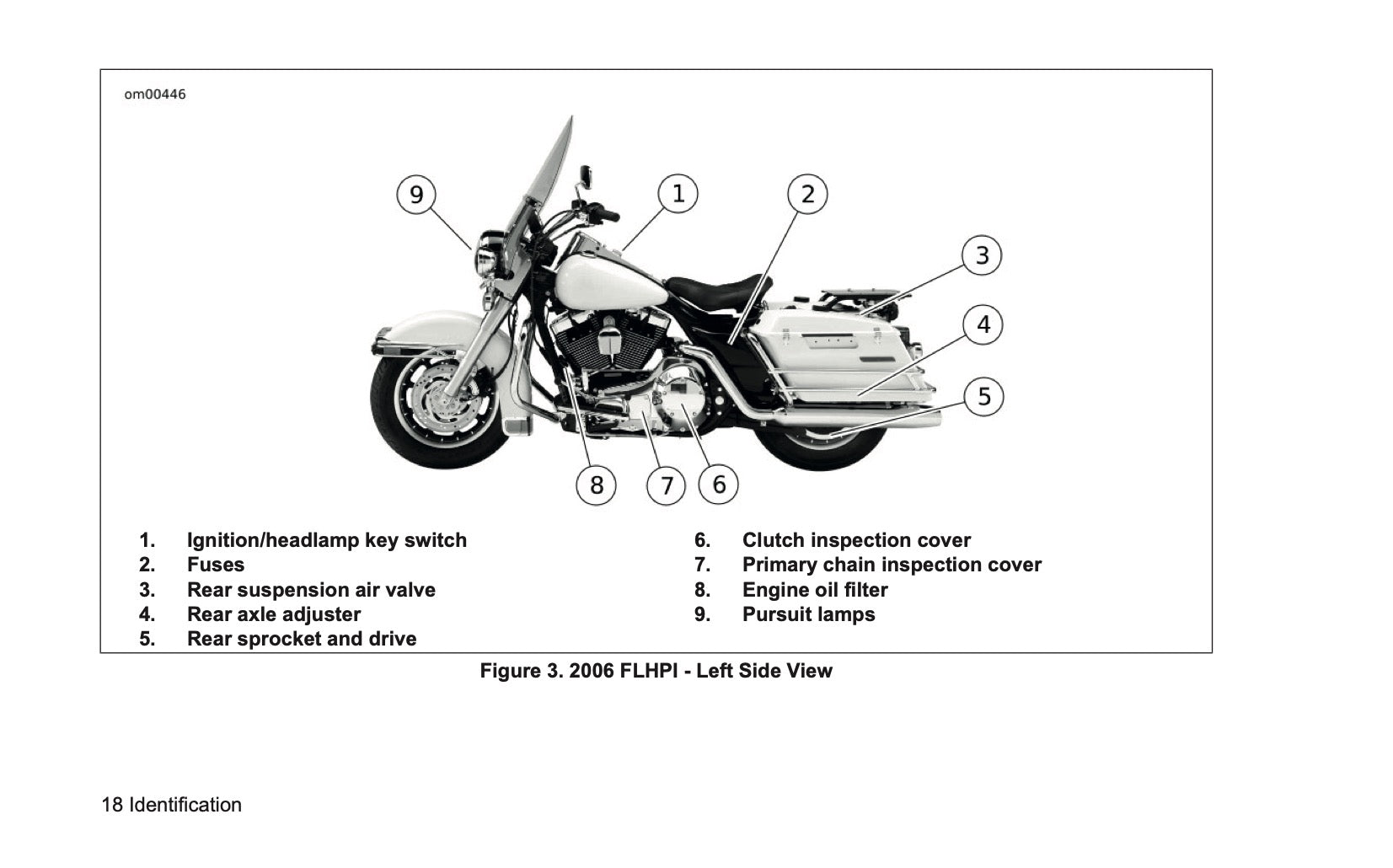 om00446

9

1

2

3

4

5

8

7

6

1. Ignition/headlamp key switch
2. Fuses
3. Rear suspension air valve
4. Rear axle adjuster
5. Rear sprocket and drive

6. Clutch inspection cover
7. Primary chain inspection cover
8. Engine oil filter
9. Pursuit lamps

Figure 3. 2006 FLHPI - Left Side View

18 Identification