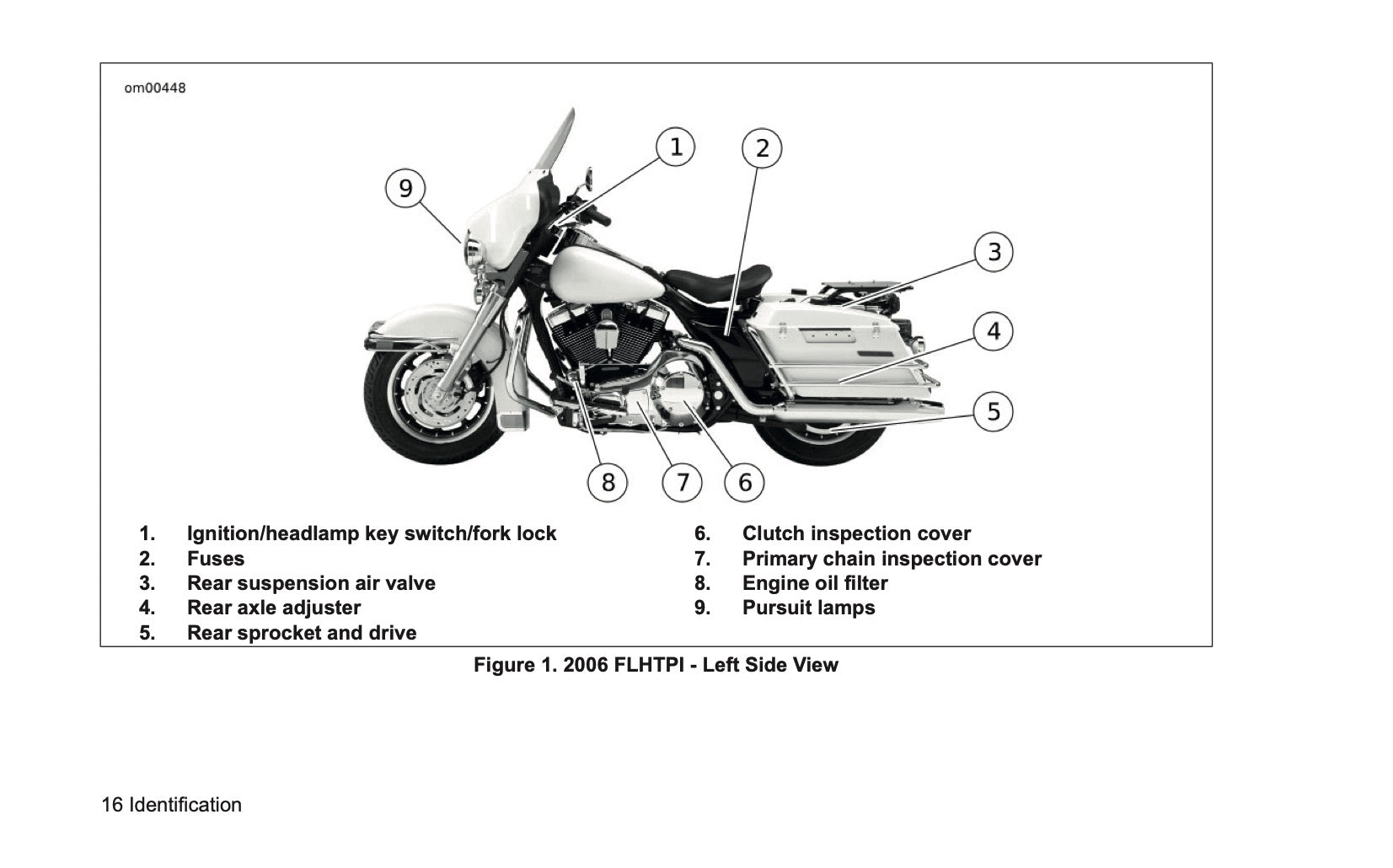 om00448

1
2
9
3
4
5
8
7
6

1. Ignition/headlamp key switch/fork lock
2. Fuses
3. Rear suspension air valve
4. Rear axle adjuster
5. Rear sprocket and drive

6. Clutch inspection cover
7. Primary chain inspection cover
8. Engine oil filter
9. Pursuit lamps

Figure 1. 2006 FLHTPI - Left Side View

16 Identification