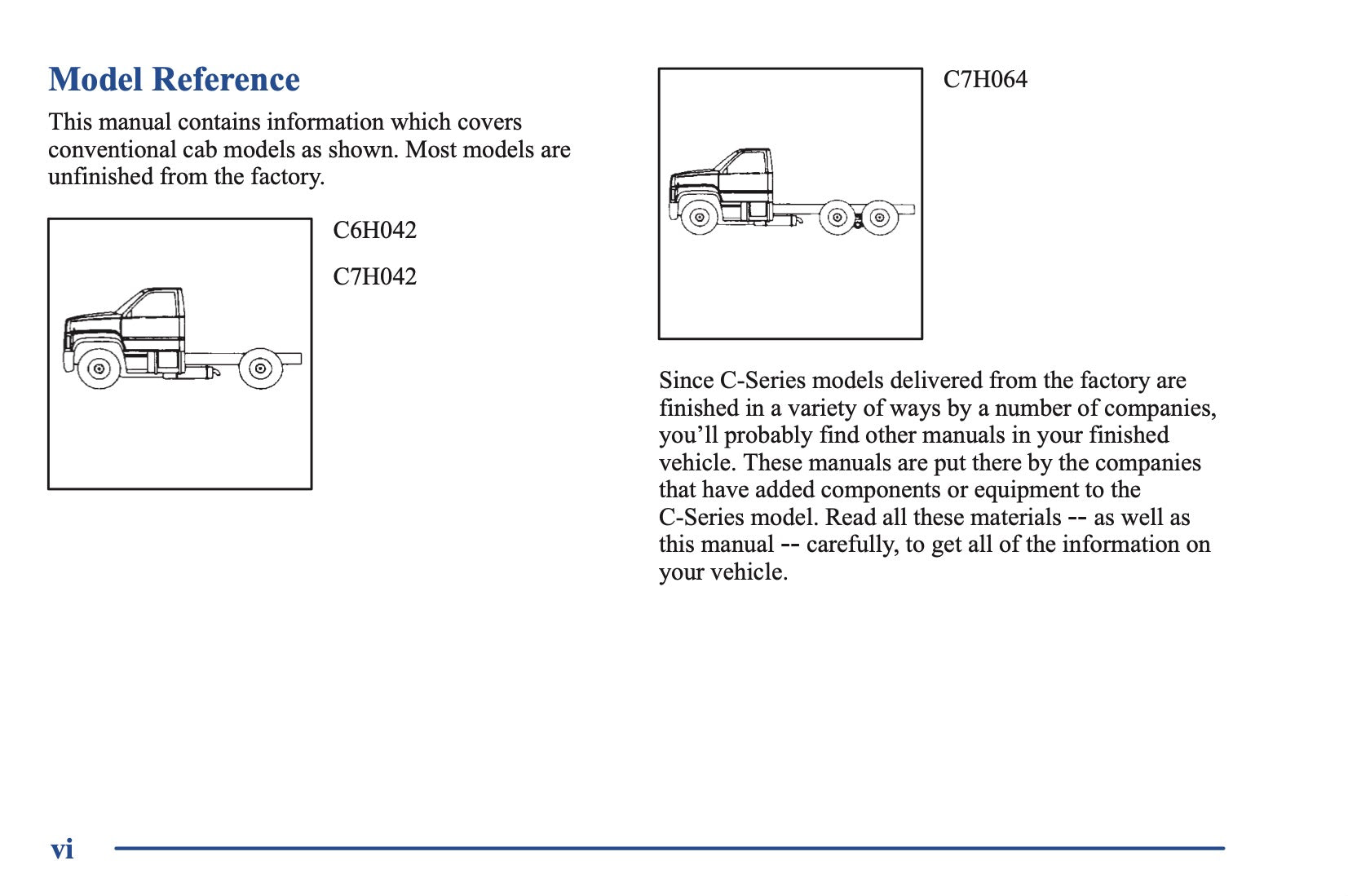 Model Reference

This manual contains information which covers conventional cab models as shown. Most models are unfinished from the factory.

C6H042

C7H042

C7H064

Since C-Series models delivered from the factory are finished in a variety of ways by a number of companies, you'll probably find other manuals in your finished vehicle. These manuals are put there by the companies that have added components or equipment to the C-Series model. Read all these materials -- as well as this manual -- carefully, to get all of the information on your vehicle.

vi