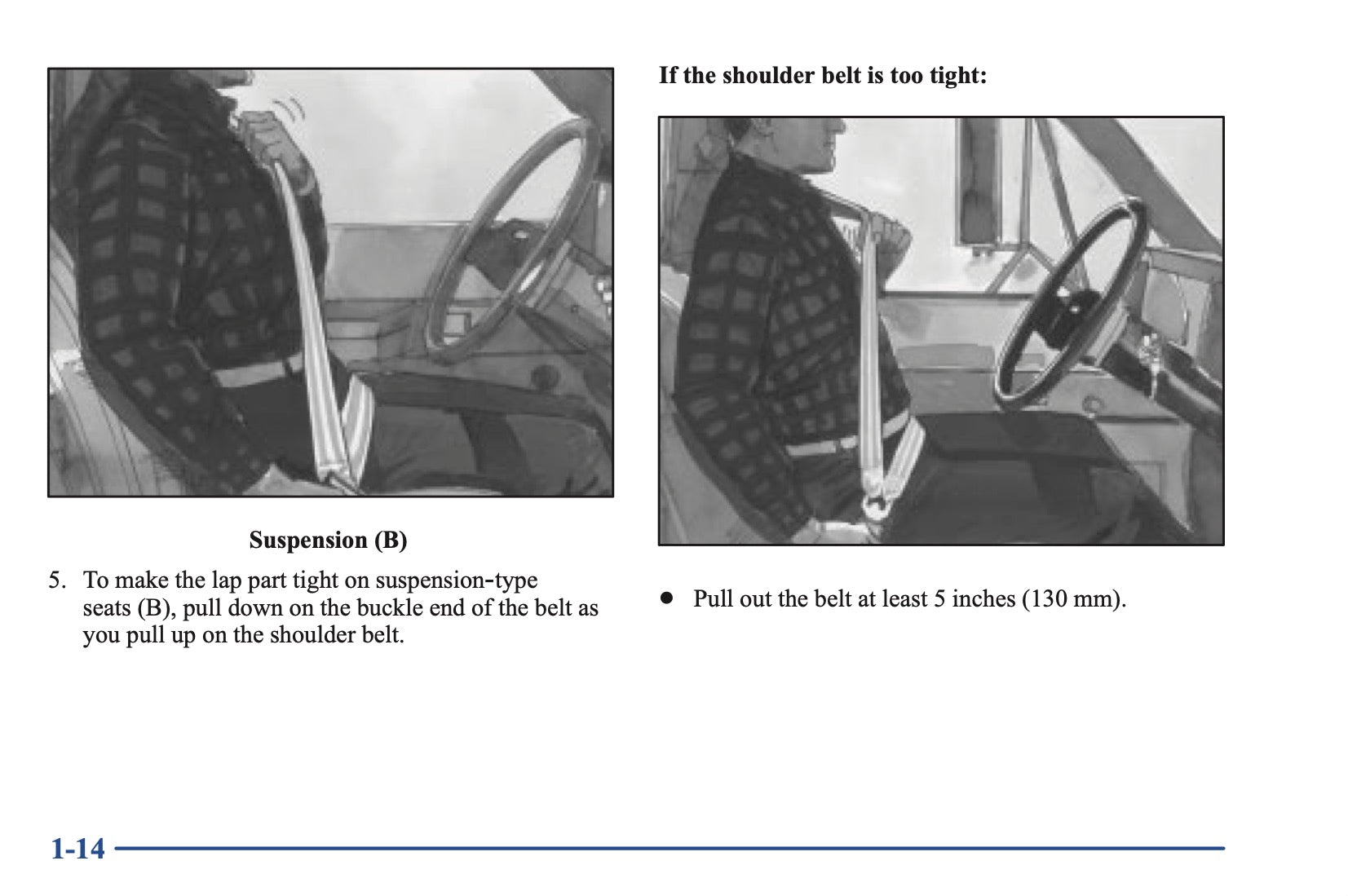 Suspension (B)

5. To make the lap part tight on suspension-type seats (B), pull down on the buckle end of the belt as you pull up on the shoulder belt.

If the shoulder belt is too tight:

● Pull out the belt at least 5 inches (130 mm).

1-14