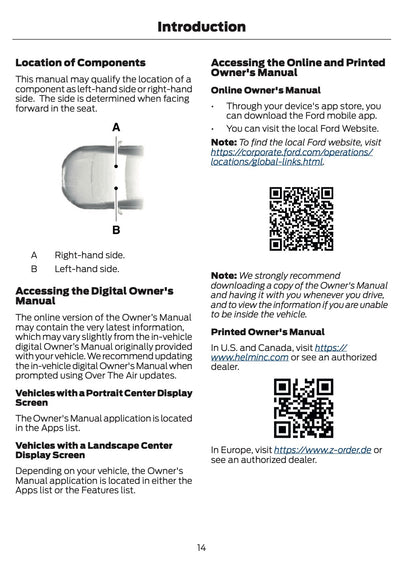 Introduction

Location of Components

This manual may qualify the location of a component as left-hand side or right-hand side. The side is determined when facing forward in the seat.

A

B

A Right-hand side.

B Left-hand side.

Accessing the Digital Owner's Manual

The online version of the Owner's Manual may contain the very latest information, which may vary slightly from the in-vehicle digital Owner's Manual originally provided with your vehicle. We recommend updating the in-vehicle digital Owner's Manual when prompted using Over The Air updates.

Vehicles with a Portrait Center Display Screen

The Owner's Manual application is located in the Apps list.

Vehicles with a Landscape Center Display Screen

Depending on your vehicle, the Owner's Manual application is located in either the Apps list or the Features list.

Accessing the Online and Printed Owner's Manual

Online Owner's Manual

• Through your device's app store, you can download the Ford mobile app.

• You can visit the local Ford Website.

Note: To find the local Ford website, visit https://corporate.ford.com/operations/locations/global-links.html.

Note: We strongly recommend downloading a copy of the Owner's Manual and having it with you whenever you drive, and to view the information if you are unable to be inside the vehicle.

Printed Owner's Manual

In U.S. and Canada, visit https://www.helminc.com or see an authorized dealer.

In Europe, visit https://www.z-order.de or see an authorized dealer.

14