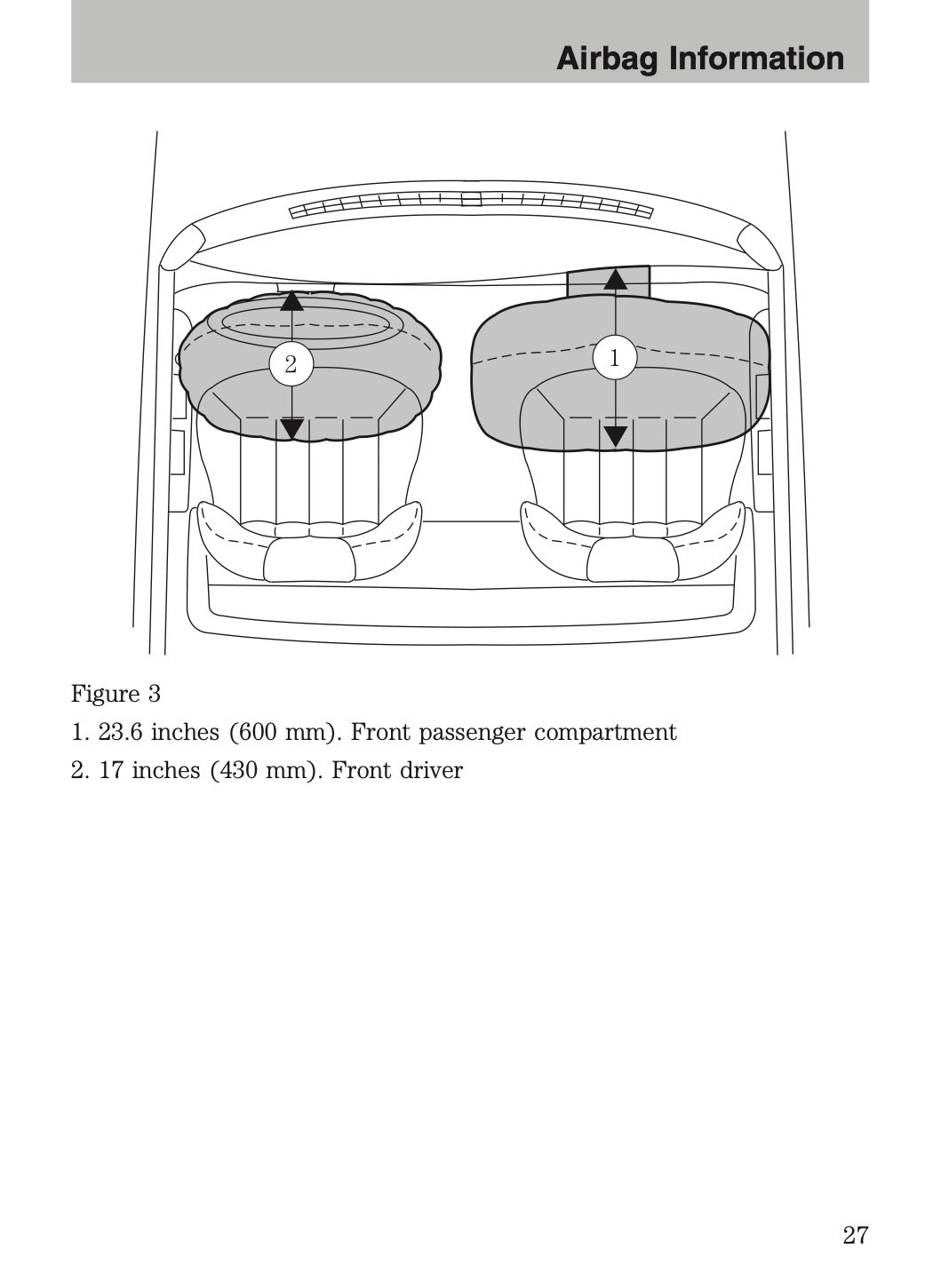 Airbag Information

2

1

Figure 3

1. 23.6 inches (600 mm). Front passenger compartment

2. 17 inches (430 mm). Front driver

27