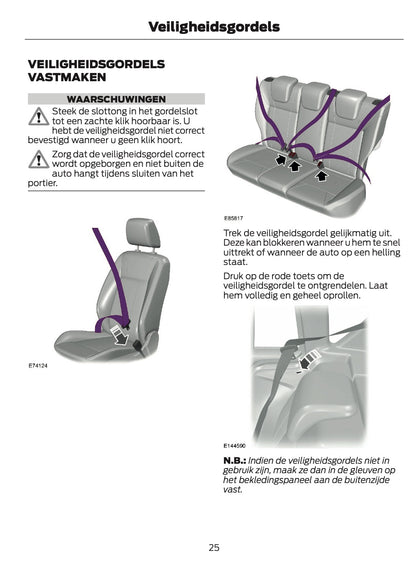 Veiligheidsgordels

VEILIGHEIDSGORDELS VASTMAKEN

WAARSCHUWINGEN

Steek de slottong in het gordelslot tot een zachte klik hoorbaar is. U hebt de veiligheidsgordel niet correct bevestigd wanneer u geen klik hoort.

Zorg dat de veiligheidsgordel correct wordt opgeborgen en niet buiten de auto hangt tijdens sluiten van het portier.

E74124

E85817

Trek de veiligheidsgordel gelijkmatig uit. Deze kan blokkeren wanneer u hem te snel uittrekt of wanneer de auto op een helling staat.

Druk op de rode toets om de veiligheidsgordel te ontgrendelen. Laat hem volledig en geheel oprollen.

E144590

N.B.: Indien de veiligheidsgordels niet in gebruik zijn, maak ze dan in de gleuven op het bekledingspaneel aan de buitenzijde vast.

25