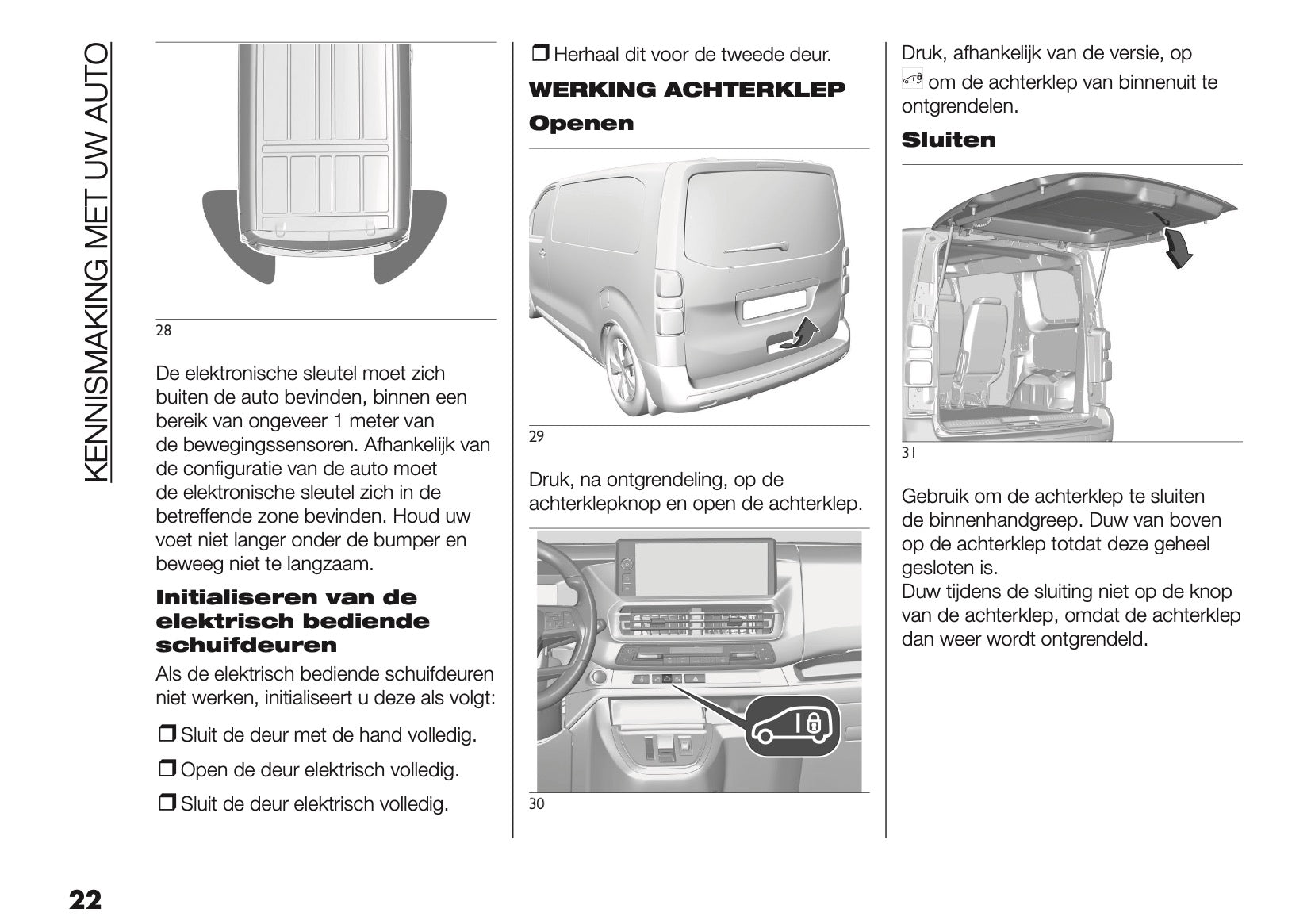 KENNISMAKING MET UW AUTO

28

De elektronische sleutel moet zich buiten de auto bevinden, binnen een bereik van ongeveer 1 meter van de bewegingssensoren. Afhankelijk van de configuratie van de auto moet de elektronische sleutel zich in de betreffende zone bevinden. Houd uw voet niet langer onder de bumper en beweeg niet te langzaam.

Initialiseren van de elektrisch bediende schuifdeuren

Als de elektrisch bediende schuifdeuren niet werken, initialiseert u deze als volgt:

❒ Sluit de deur met de hand volledig.

❒ Open de deur elektrisch volledig.

❒ Sluit de deur elektrisch volledig.

❒ Herhaal dit voor de tweede deur.

WERKING ACHTERKLEP

Openen

29

Druk, na ontgrendeling, op de achterklepknop en open de achterklep.

30

Druk, afhankelijk van de versie, op om de achterklep van binnenuit te ontgrendelen.

Sluiten

31

Gebruik om de achterklep te sluiten de binnenhandgreep. Duw van boven op de achterklep totdat deze geheel gesloten is.
Duw tijdens de sluiting niet op de knop van de achterklep, omdat de achterklep dan weer wordt ontgrendeld.

22