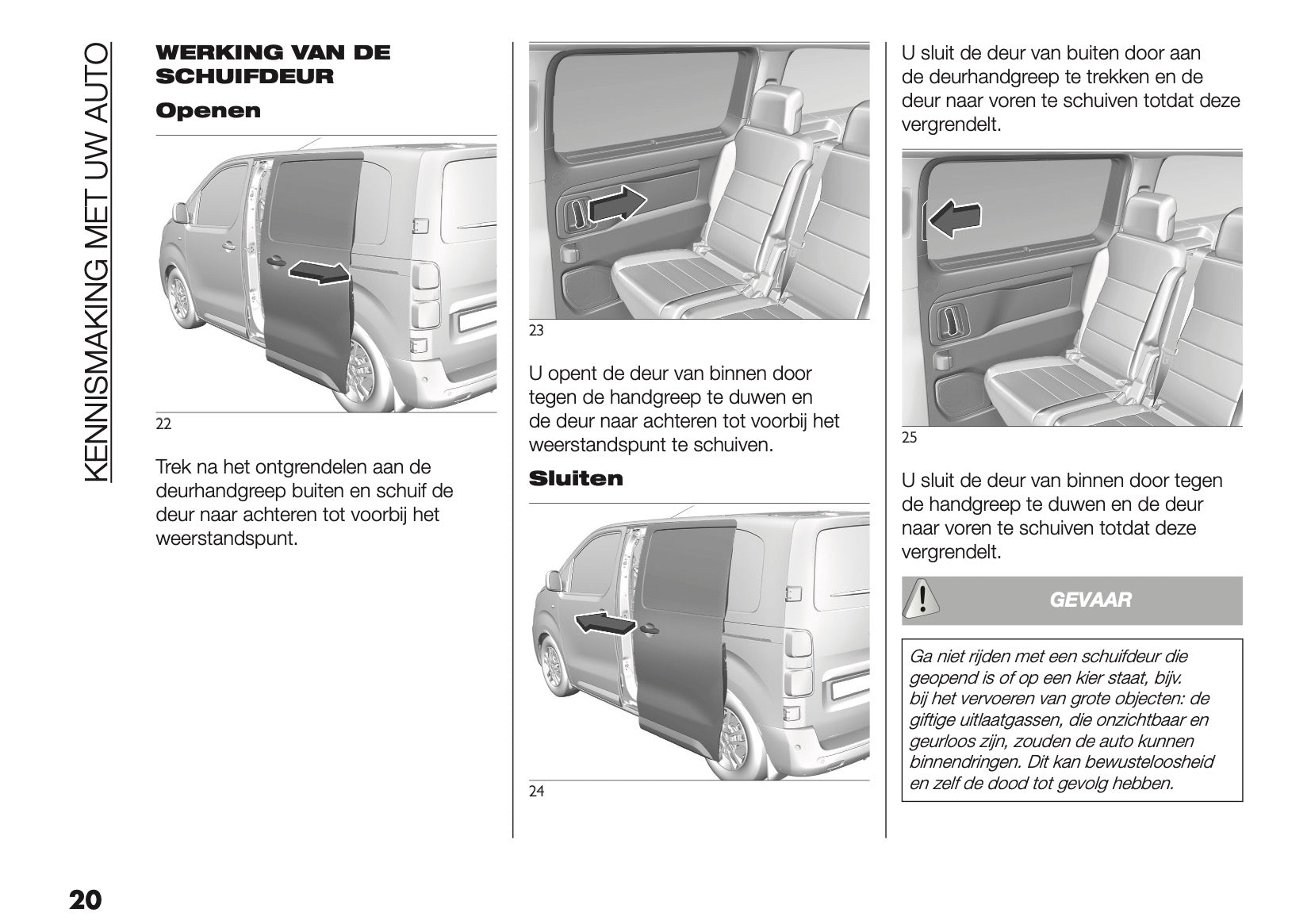 KENNISMAKING MET UW AUTO

WERKING VAN DE SCHUIFDEUR

Openen

22

Trek na het ontgrendelen aan de deurhandgreep buiten en schuif de deur naar achteren tot voorbij het weerstandspunt.

23

U opent de deur van binnen door tegen de handgreep te duwen en de deur naar achteren tot voorbij het weerstandspunt te schuiven.

Sluiten

24

U sluit de deur van buiten door aan de deurhandgreep te trekken en de deur naar voren te schuiven totdat deze vergrendelt.

25

U sluit de deur van binnen door tegen de handgreep te duwen en de deur naar voren te schuiven totdat deze vergrendelt.

GEVAAR

Ga niet rijden met een schuifdeur die geopend is of op een kier staat, bijv. bij het vervoeren van grote objecten: de giftige uitlaatgassen, die onzichtbaar en geurloos zijn, zouden de auto kunnen binnendringen. Dit kan bewusteloosheid en zelf de dood tot gevolg hebben.

20