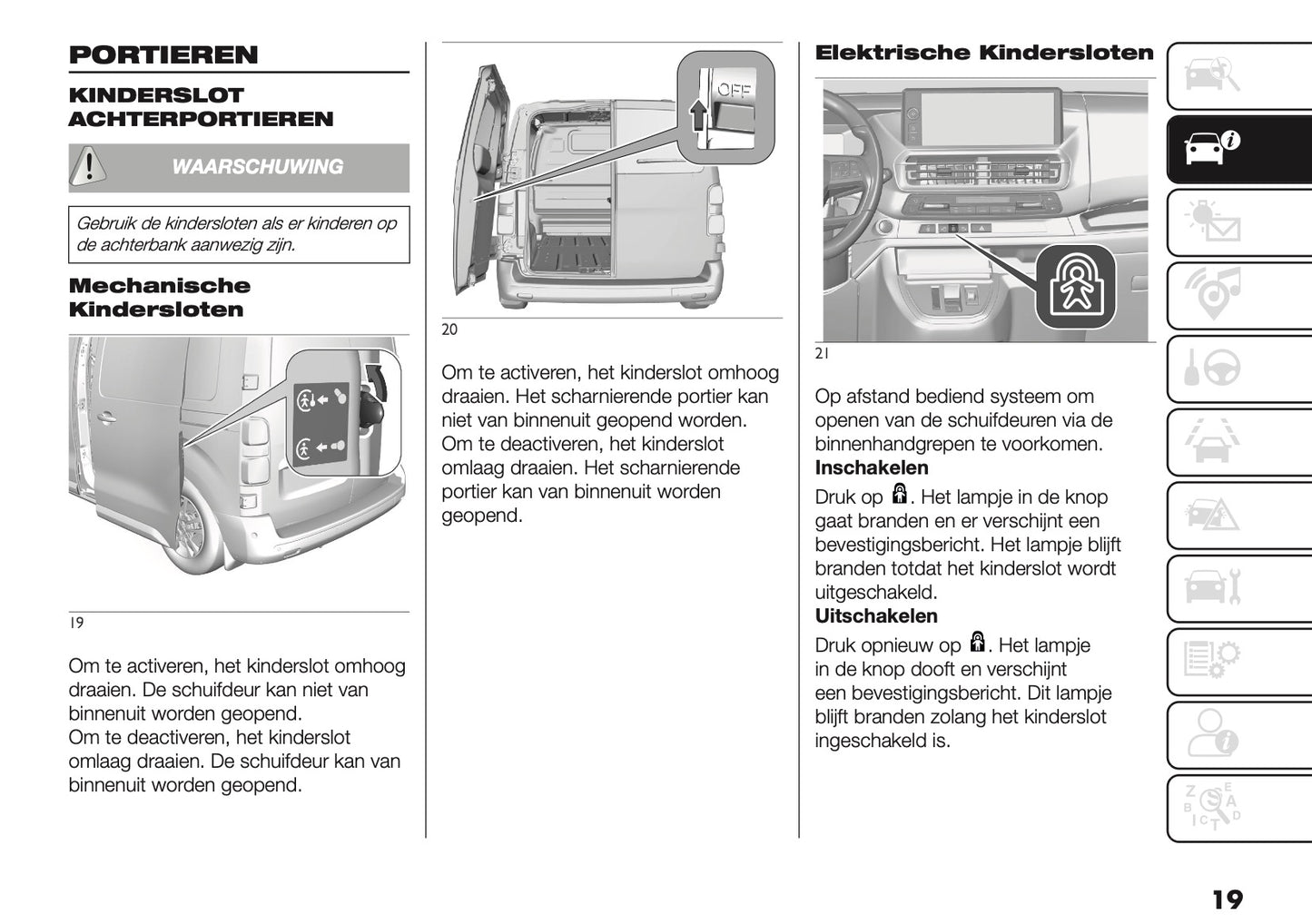 PORTIEREN

KINDERSLOT ACHTERPORTIEREN

WAARSCHUWING

Gebruik de kindersloten als er kinderen op de achterbank aanwezig zijn.

Mechanische Kindersloten

19

Om te activeren, het kinderslot omhoog draaien. De schuifdeur kan niet van binnenuit worden geopend.
Om te deactiveren, het kinderslot omlaag draaien. De schuifdeur kan van binnenuit worden geopend.

OFF

20

Om te activeren, het kinderslot omhoog draaien. Het scharnierende portier kan niet van binnenuit geopend worden.
Om te deactiveren, het kinderslot omlaag draaien. Het scharnierende portier kan van binnenuit worden geopend.

Elektrische Kindersloten

21

Op afstand bediend systeem om openen van de schuifdeuren via de binnenhandgrepen te voorkomen.
Inschakelen
Druk op . Het lampje in de knop gaat branden en er verschijnt een bevestigingsbericht. Het lampje blijft branden totdat het kinderslot wordt uitgeschakeld.
Uitschakelen
Druk opnieuw op . Het lampje in de knop dooft en verschijnt een bevestigingsbericht. Dit lampje blijft branden zolang het kinderslot ingeschakeld is.

19