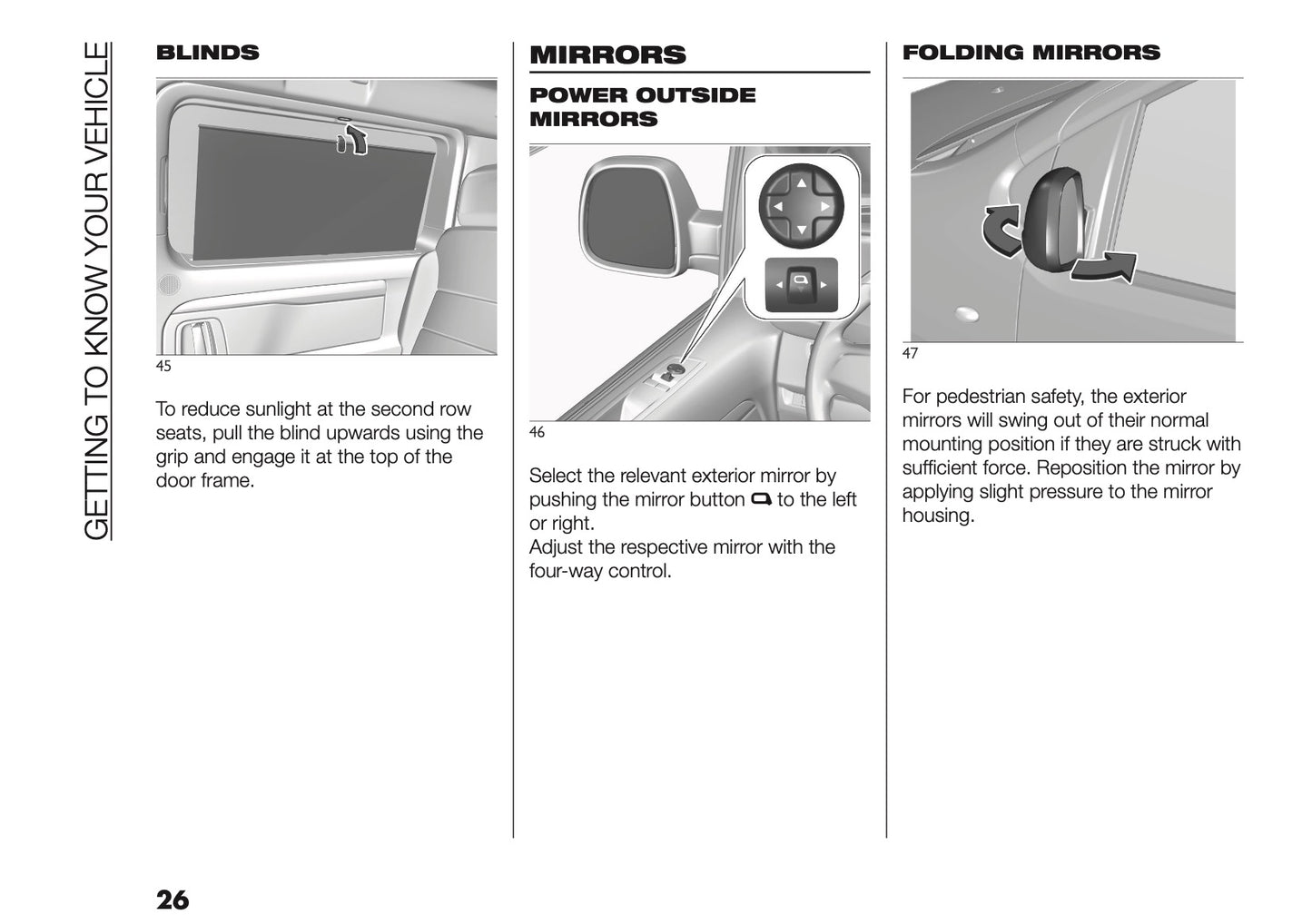 GETTING TO KNOW YOUR VEHICLE

BLINDS

45

To reduce sunlight at the second row seats, pull the blind upwards using the grip and engage it at the top of the door frame.

MIRRORS

POWER OUTSIDE MIRRORS

46

Select the relevant exterior mirror by pushing the mirror button to the left or right.
Adjust the respective mirror with the four-way control.

FOLDING MIRRORS

47

For pedestrian safety, the exterior mirrors will swing out of their normal mounting position if they are struck with sufficient force. Reposition the mirror by applying slight pressure to the mirror housing.

26